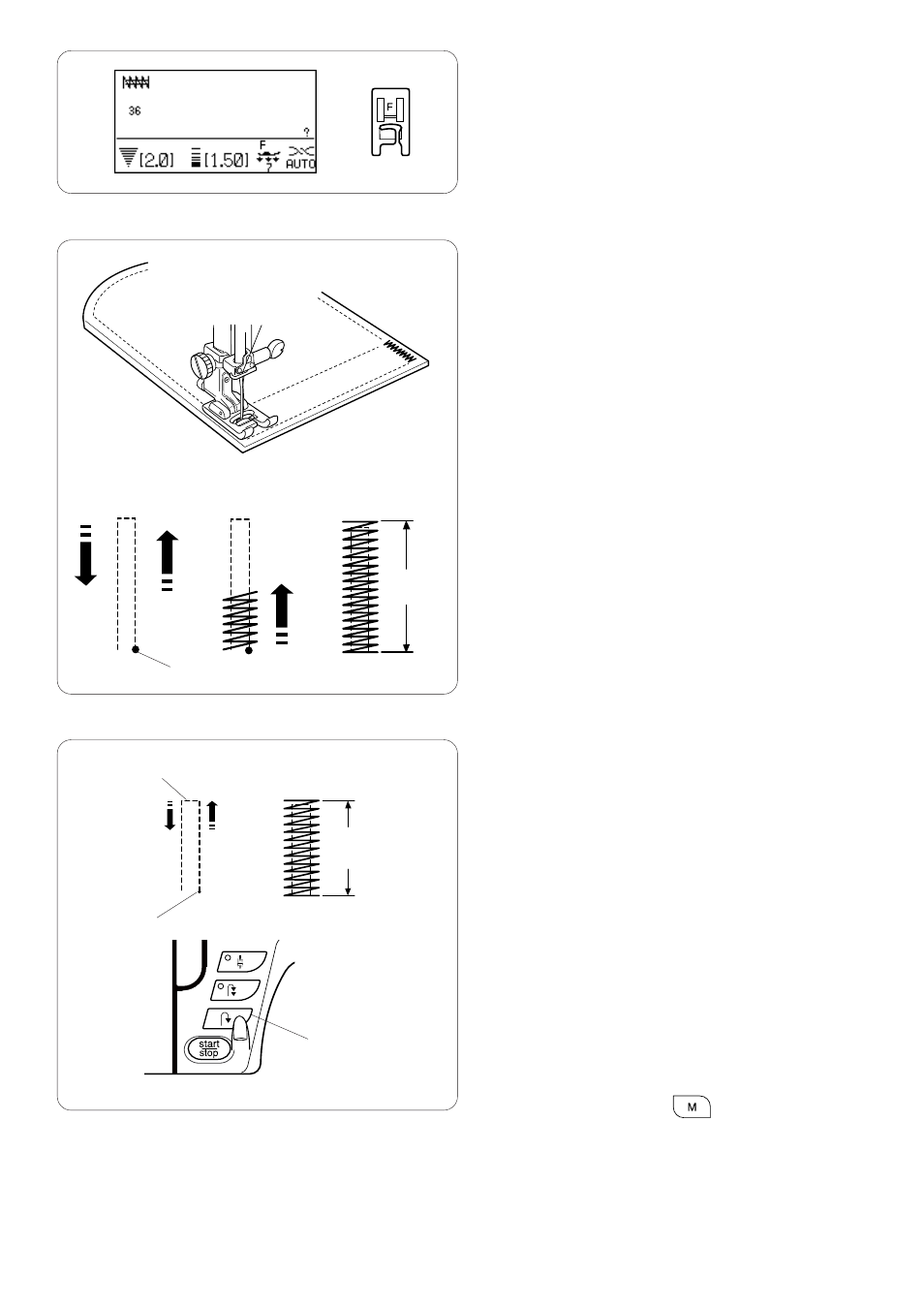 36

?

[2.0] [1.50] F AUTO

F

start stop

M