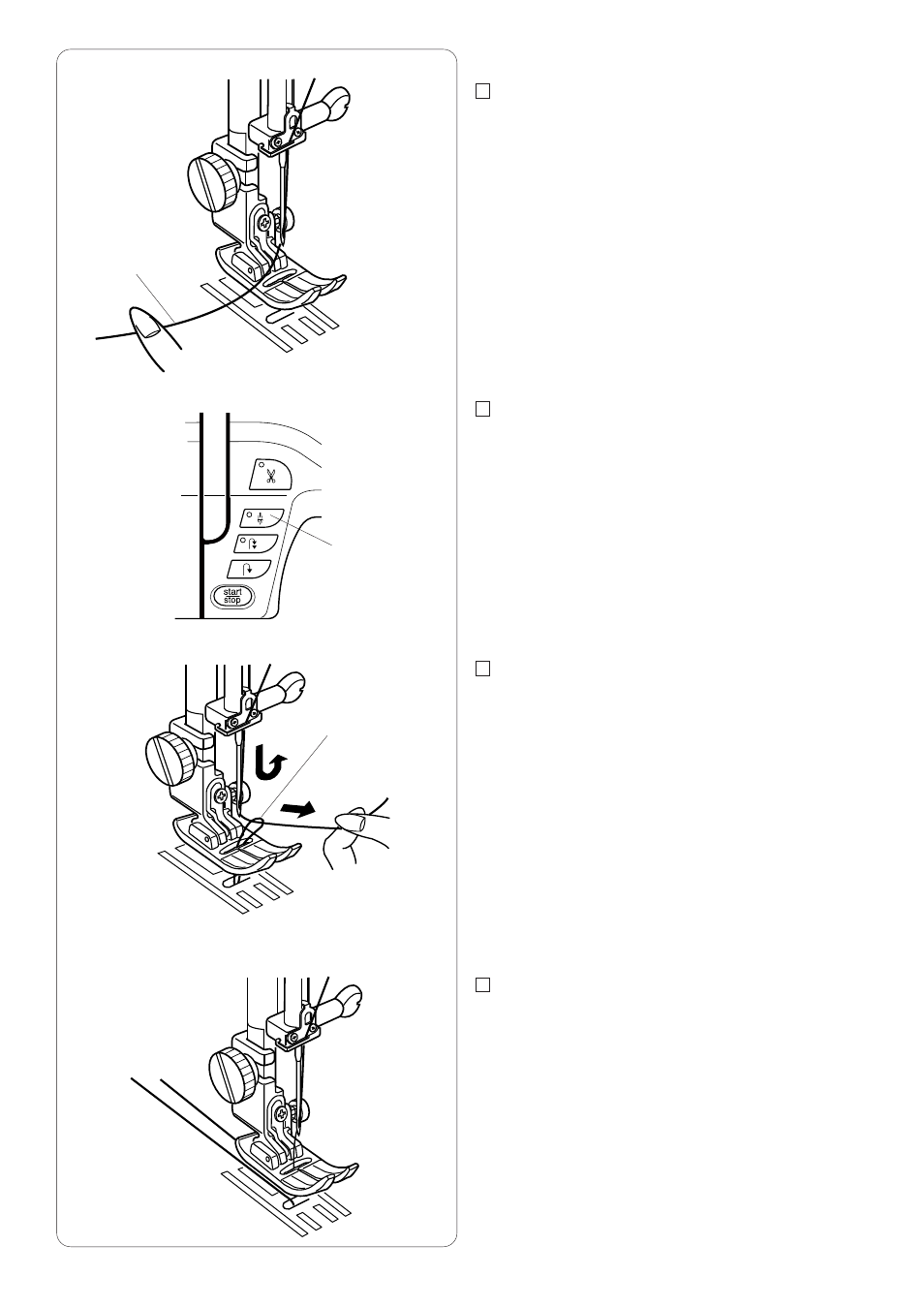 start
stop