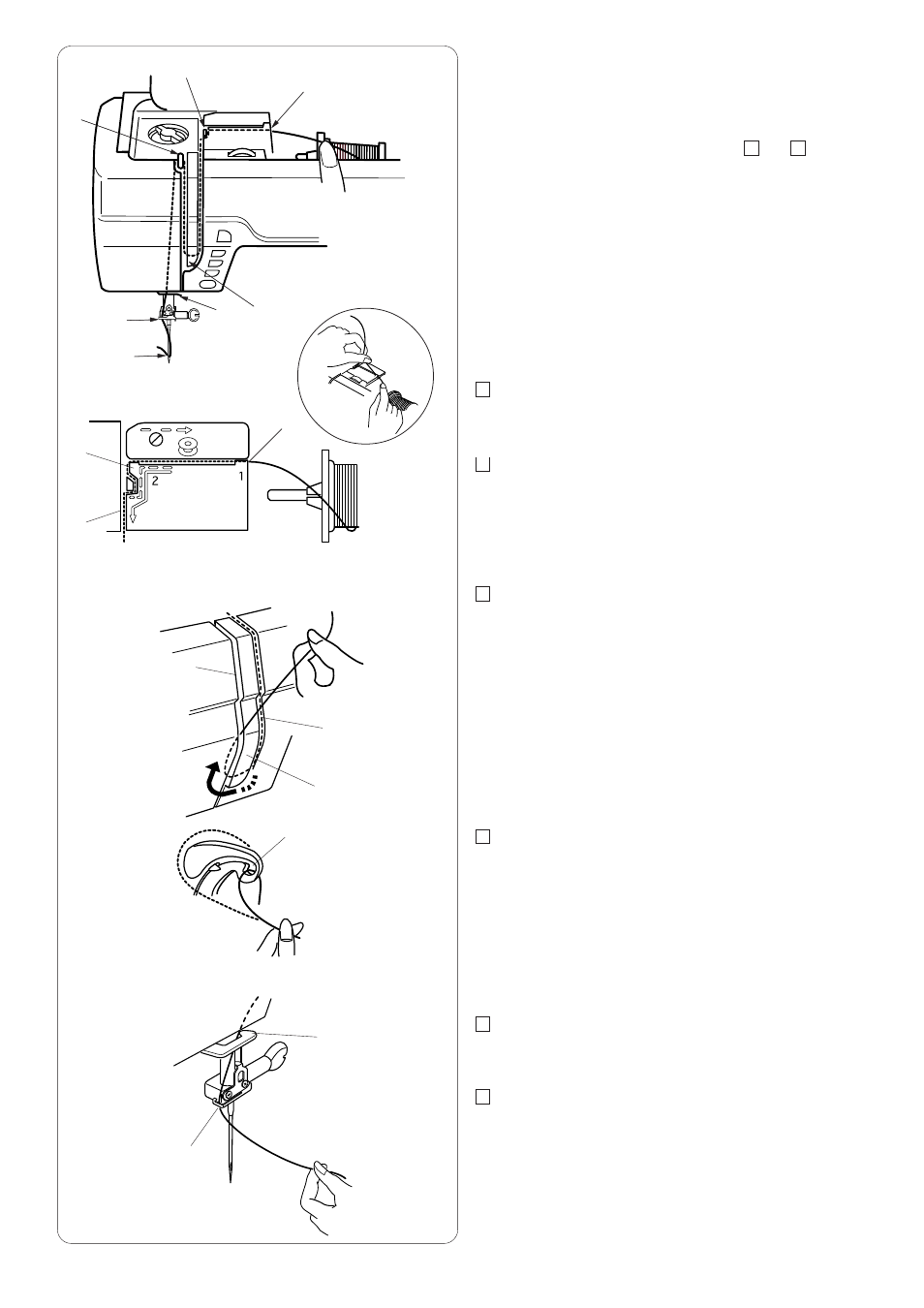 2

1