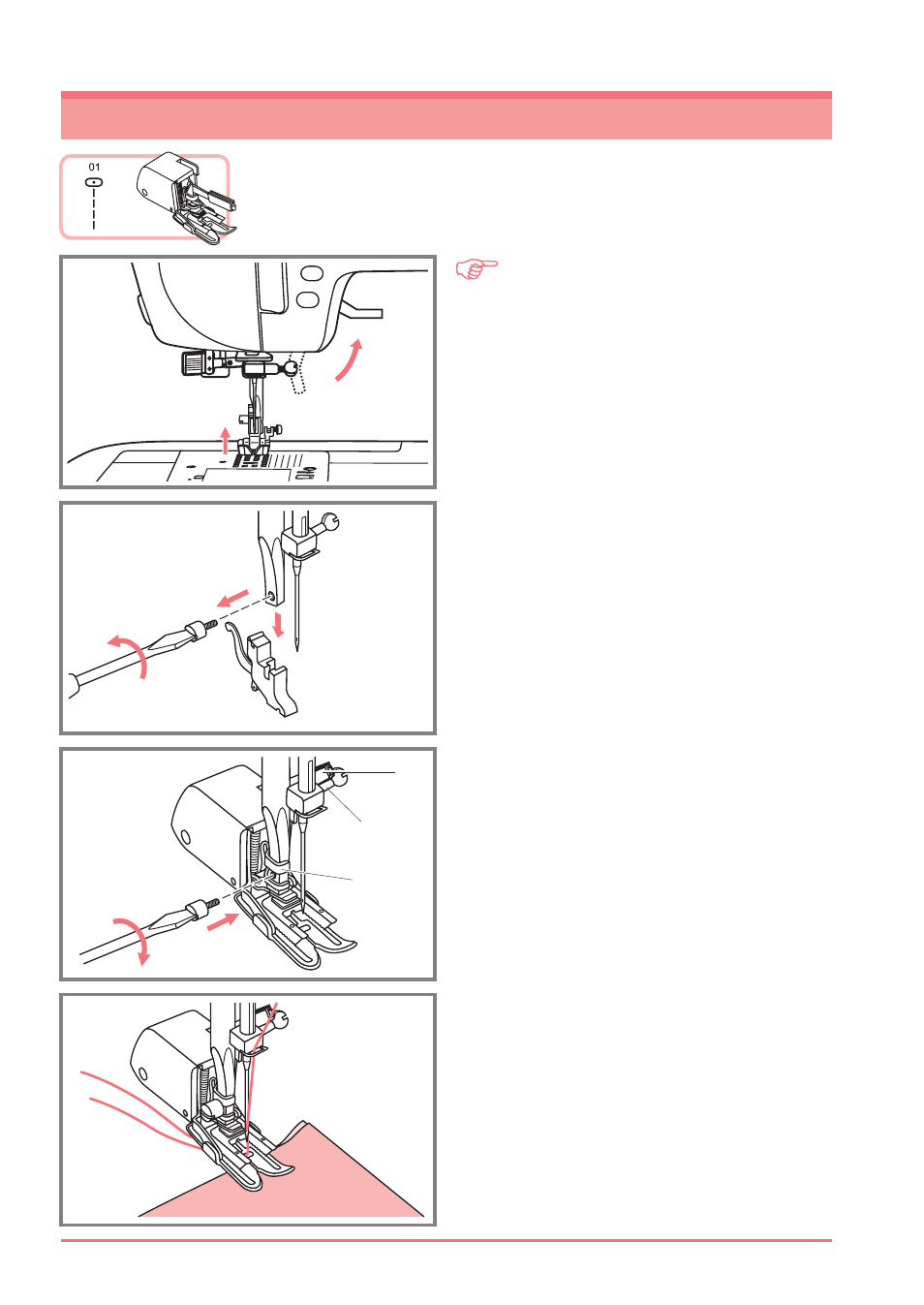 01