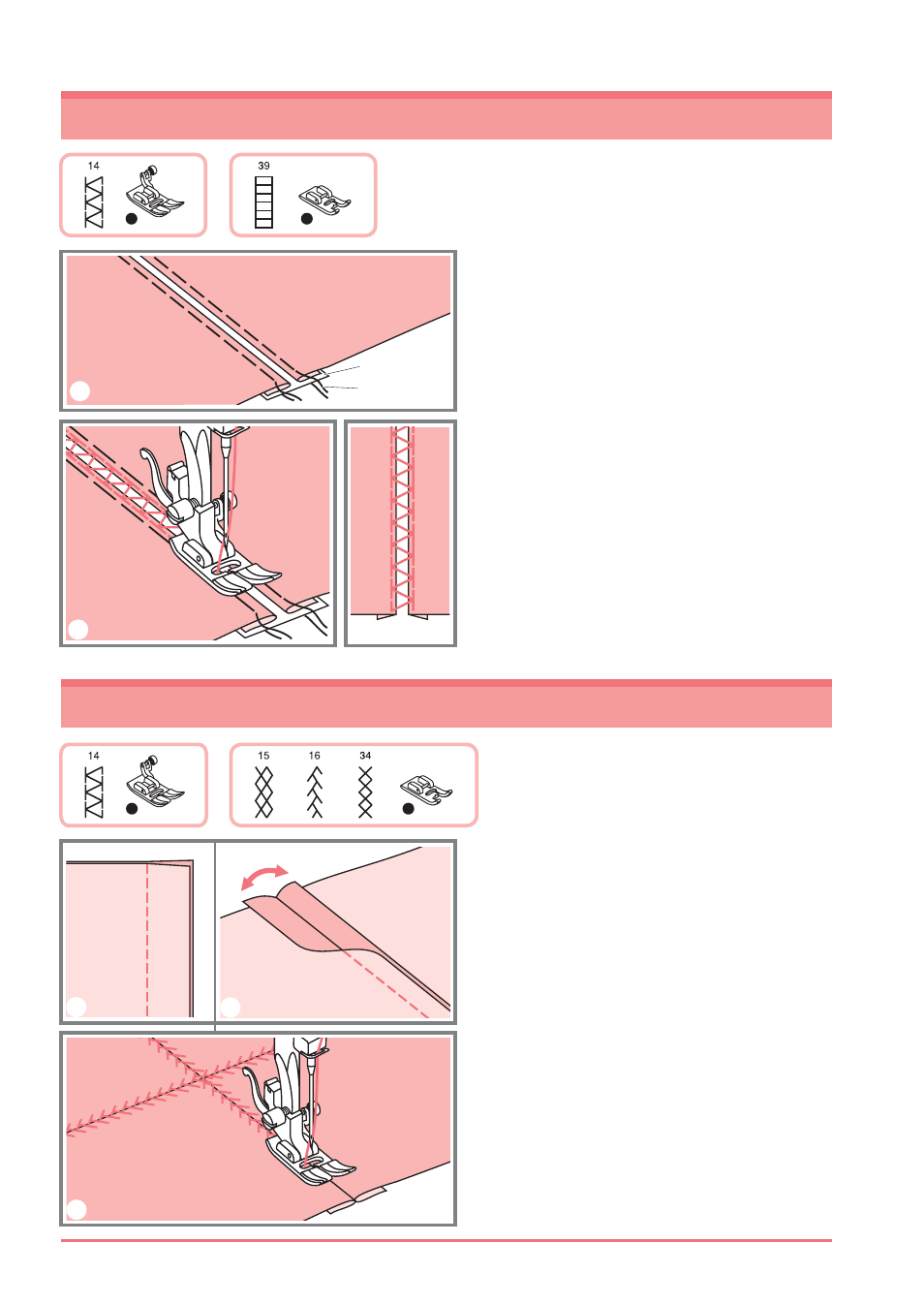 14

39

14

15 16 34