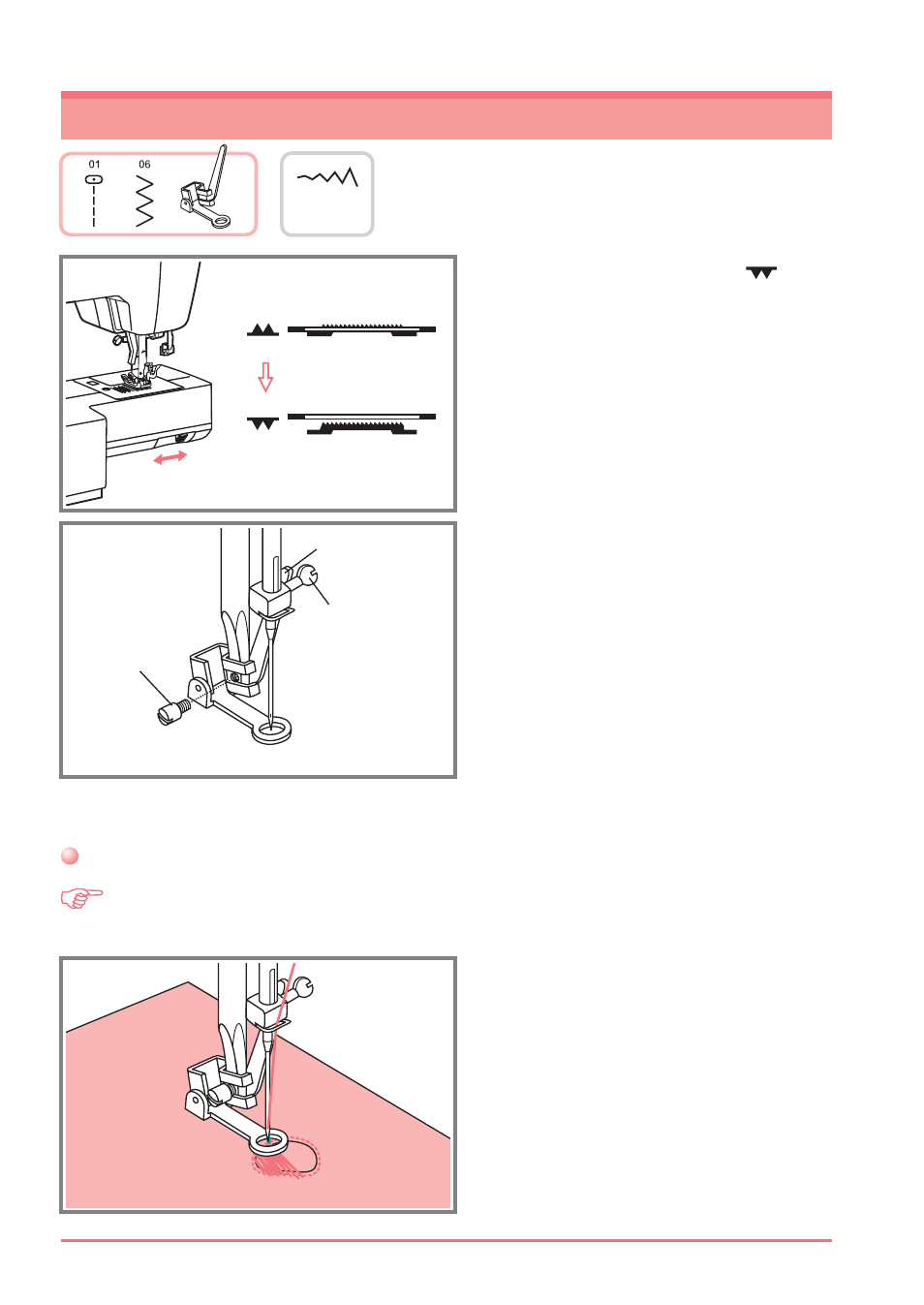 01
06