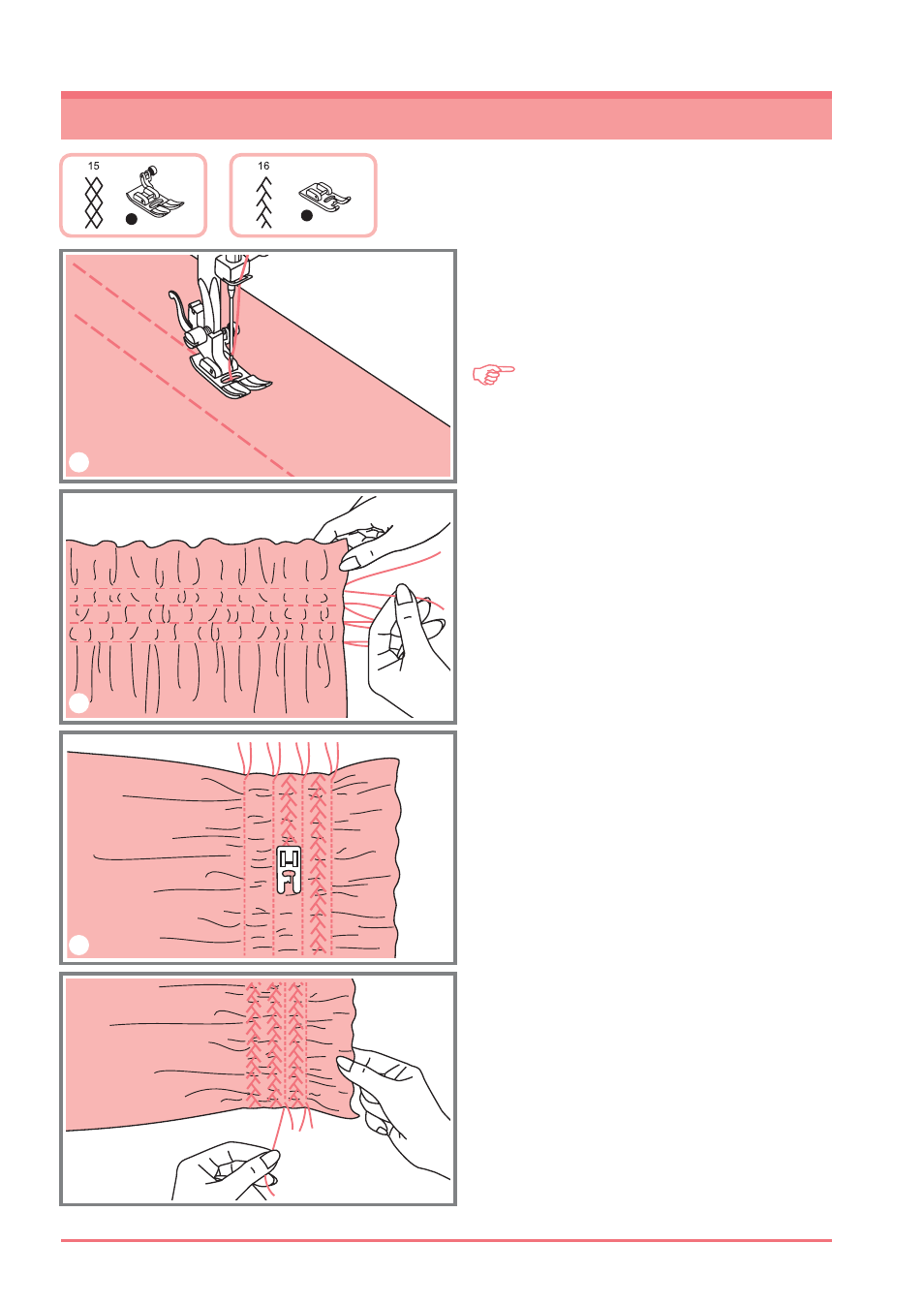 15

16