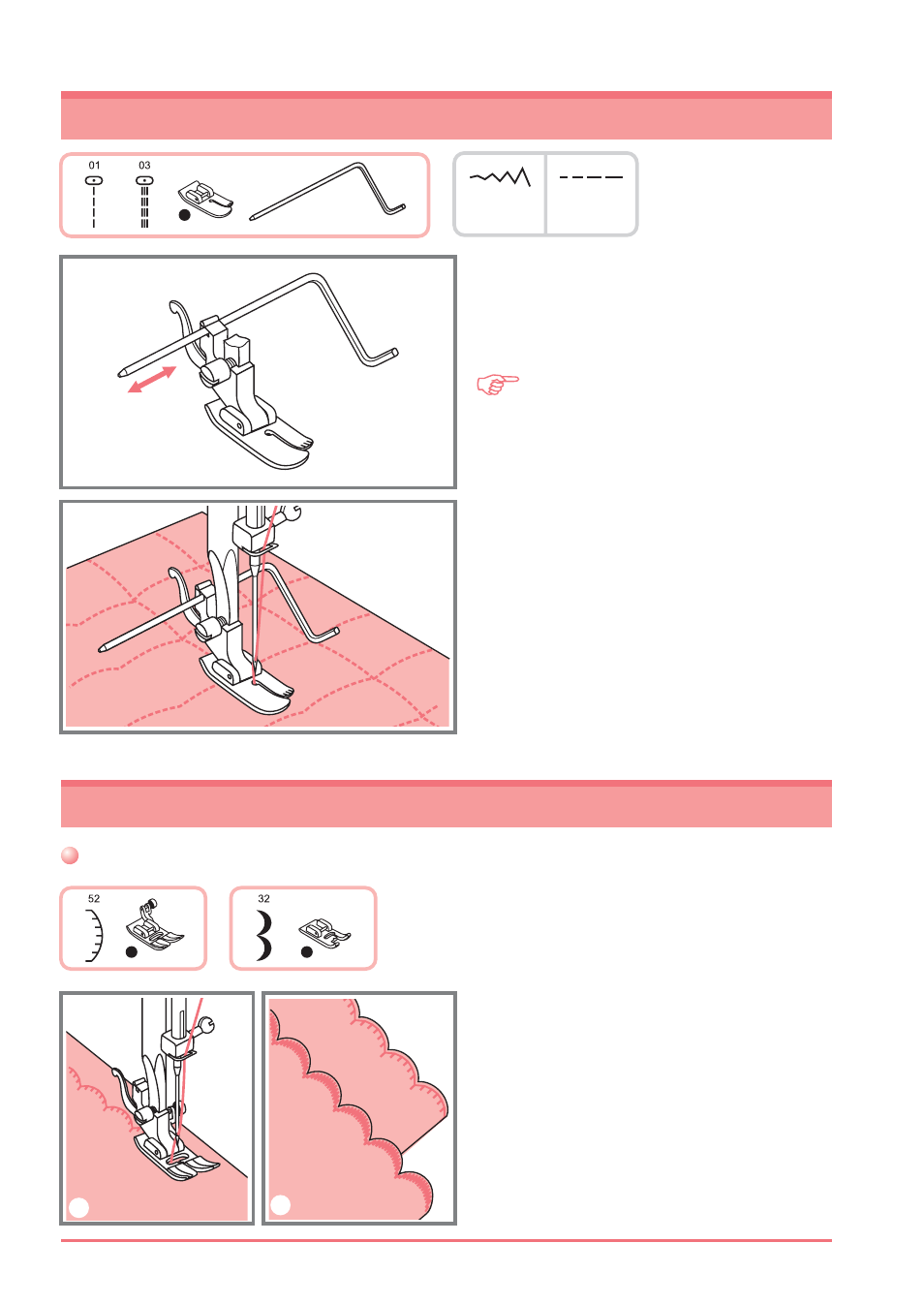 01

03

52

32