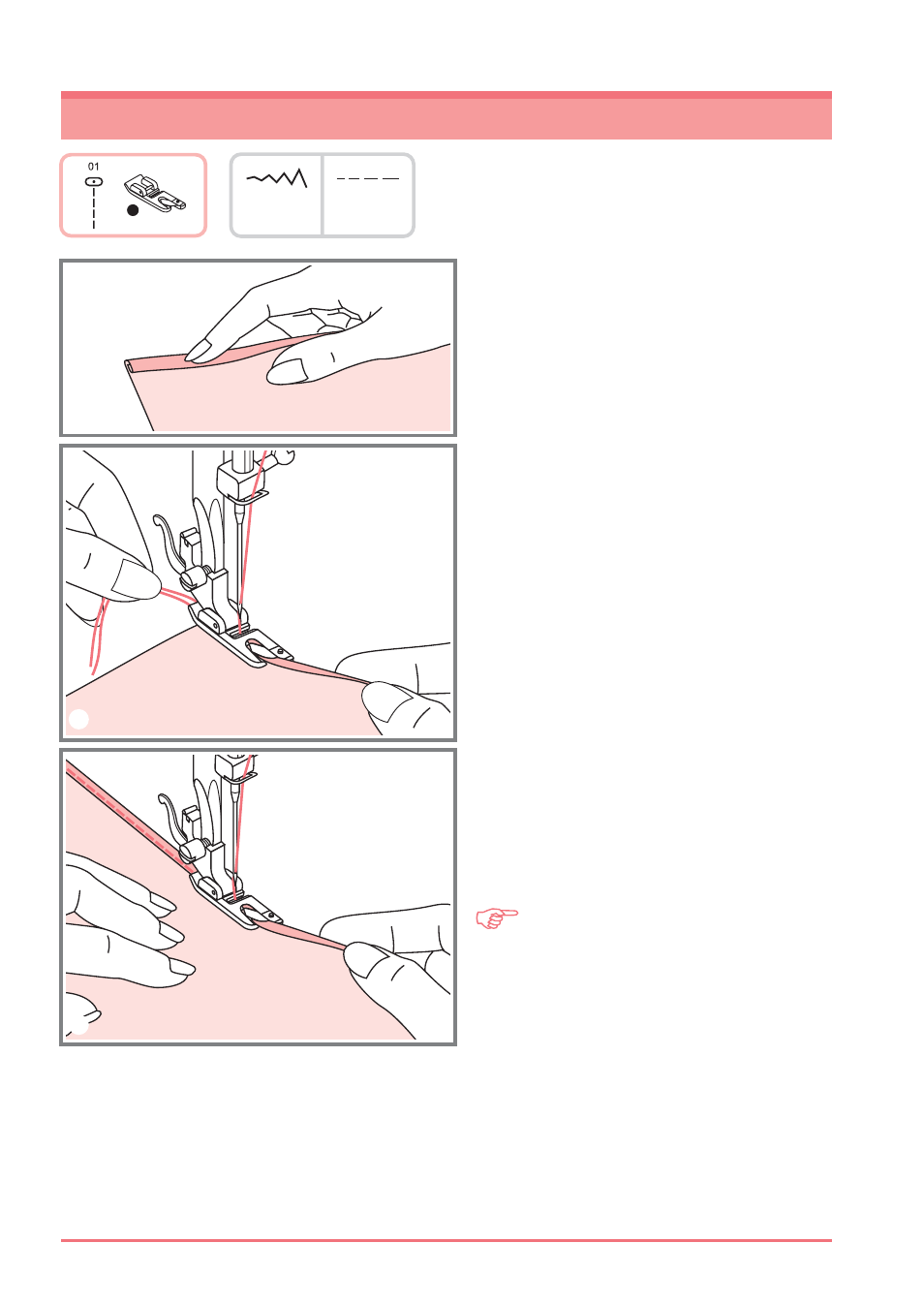 01