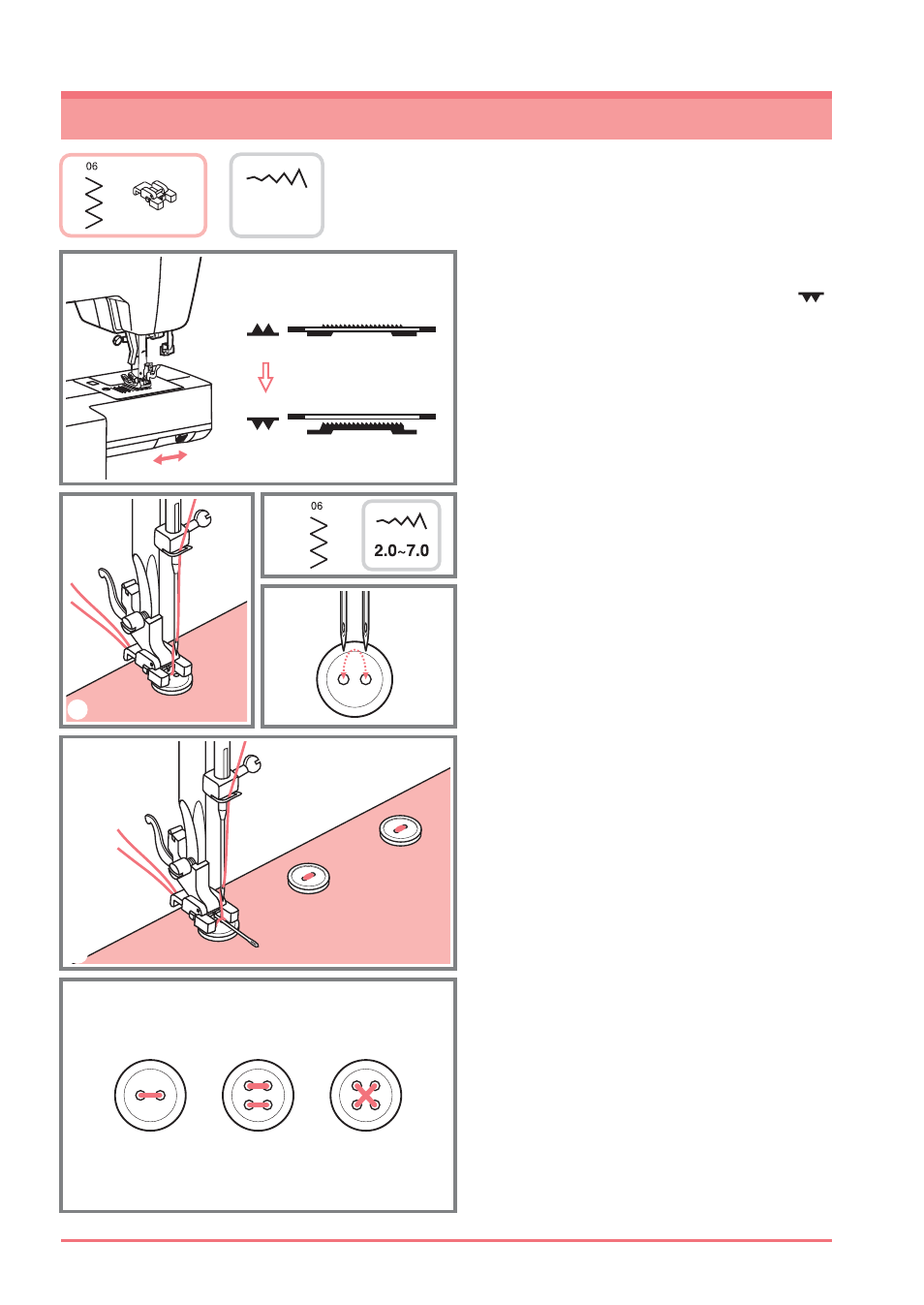 06

06

2.0~7.0