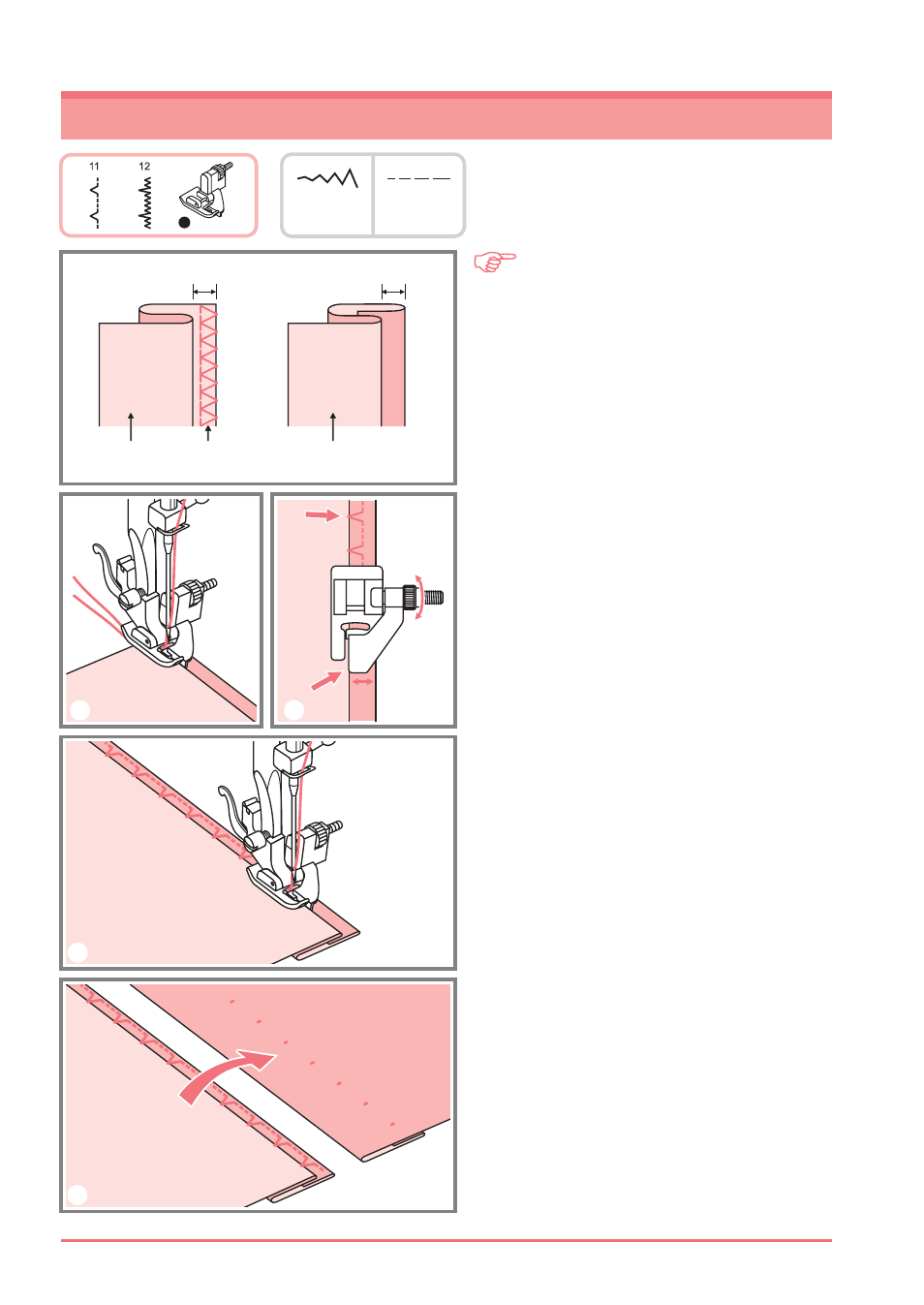 11 12