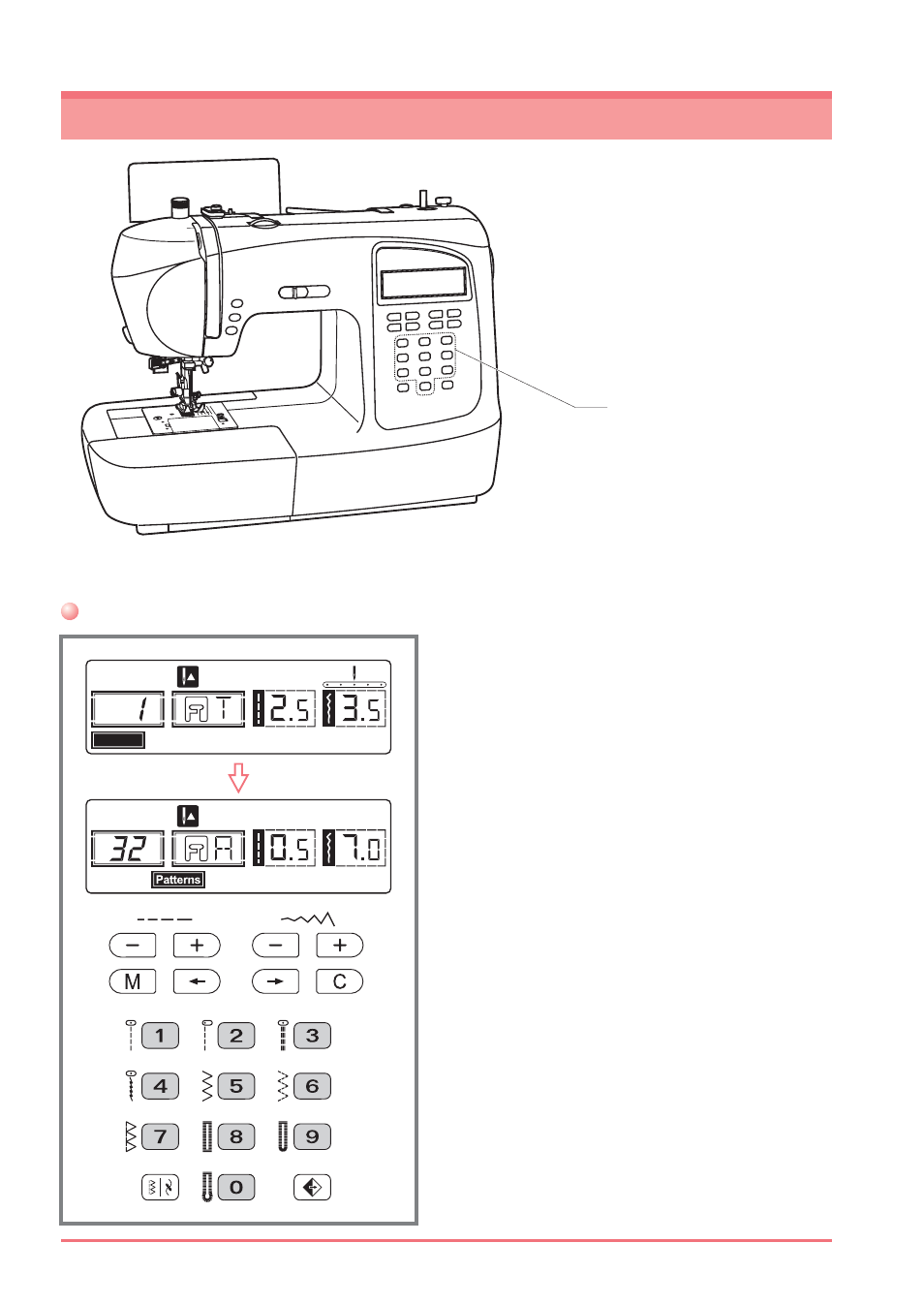 1 AT 2.5 3.5

32 AA 0.5 7.0

Patterns

−
+
−
+
M
C

1
2
3
4
5
6
7
8
9
0