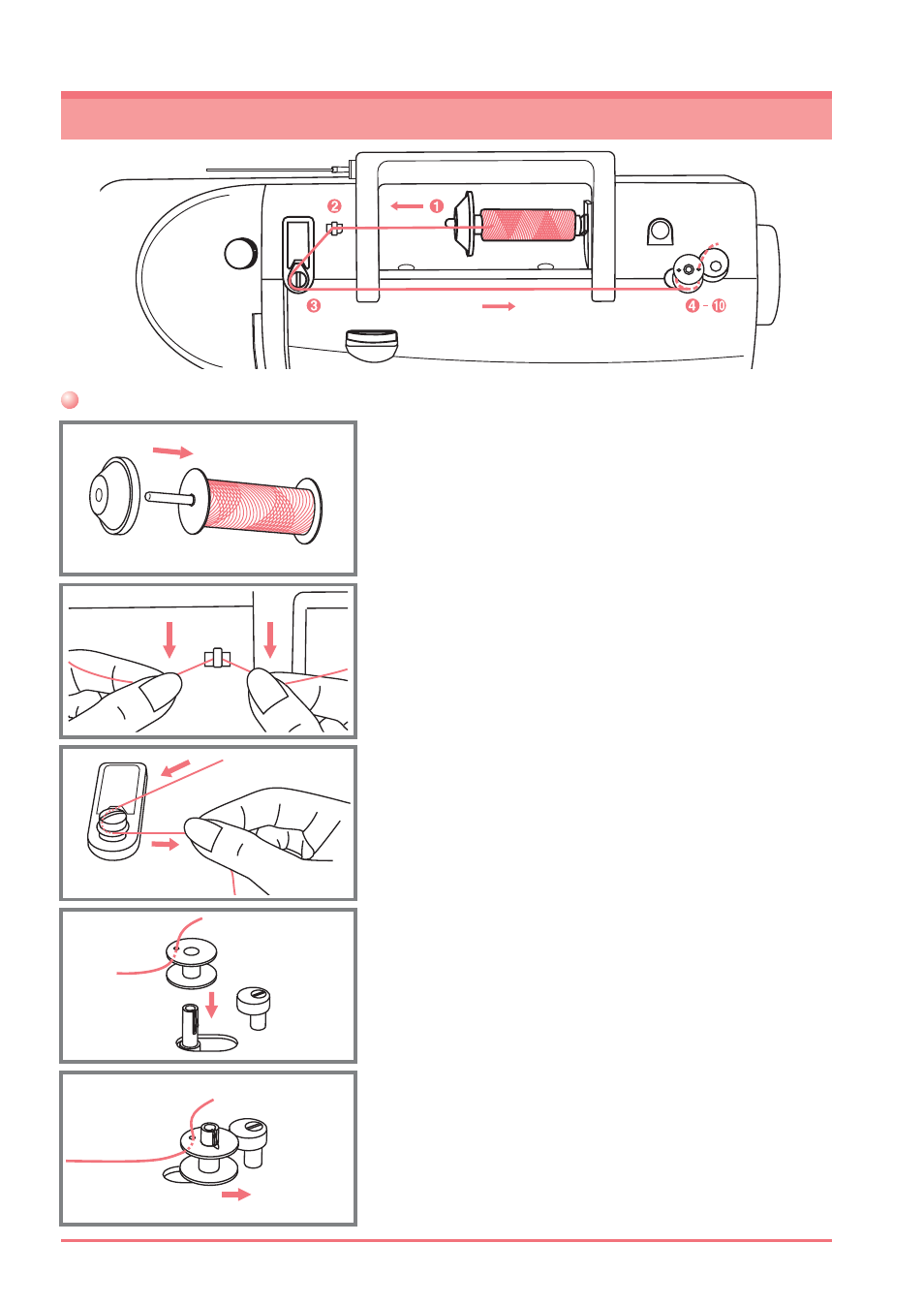 ❶
❷
❸
❹ - ❿