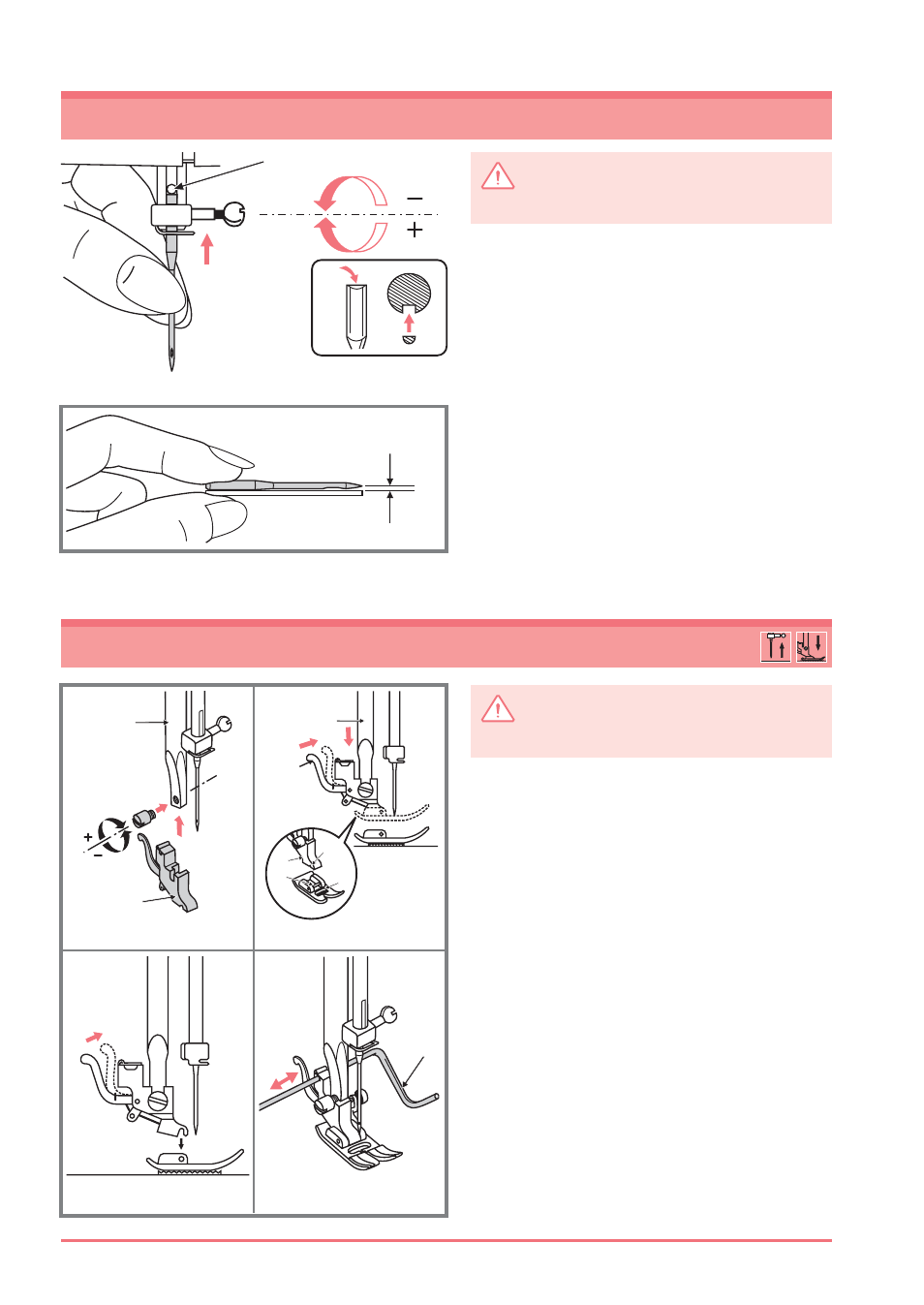 −
+

+
−