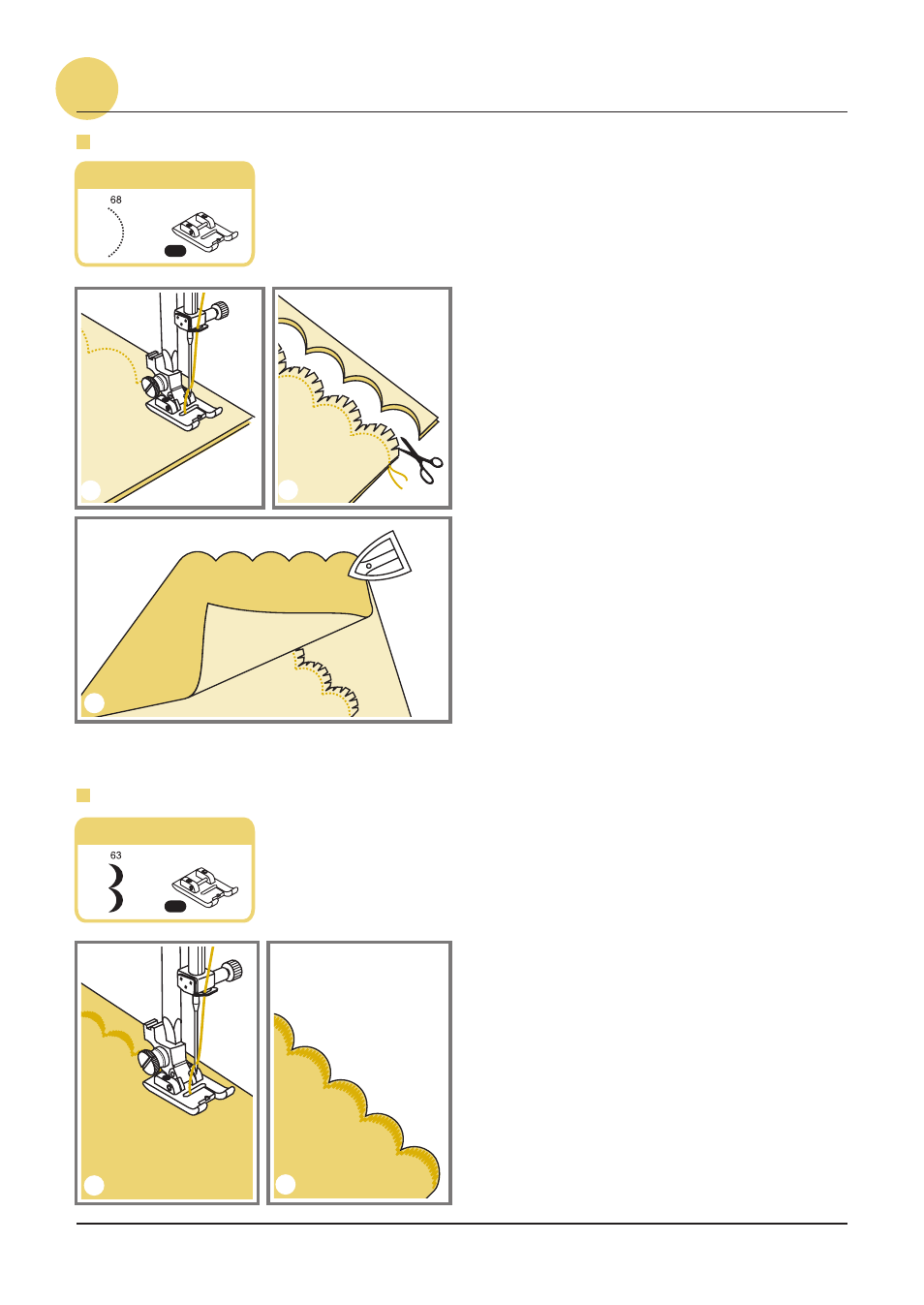 68

63