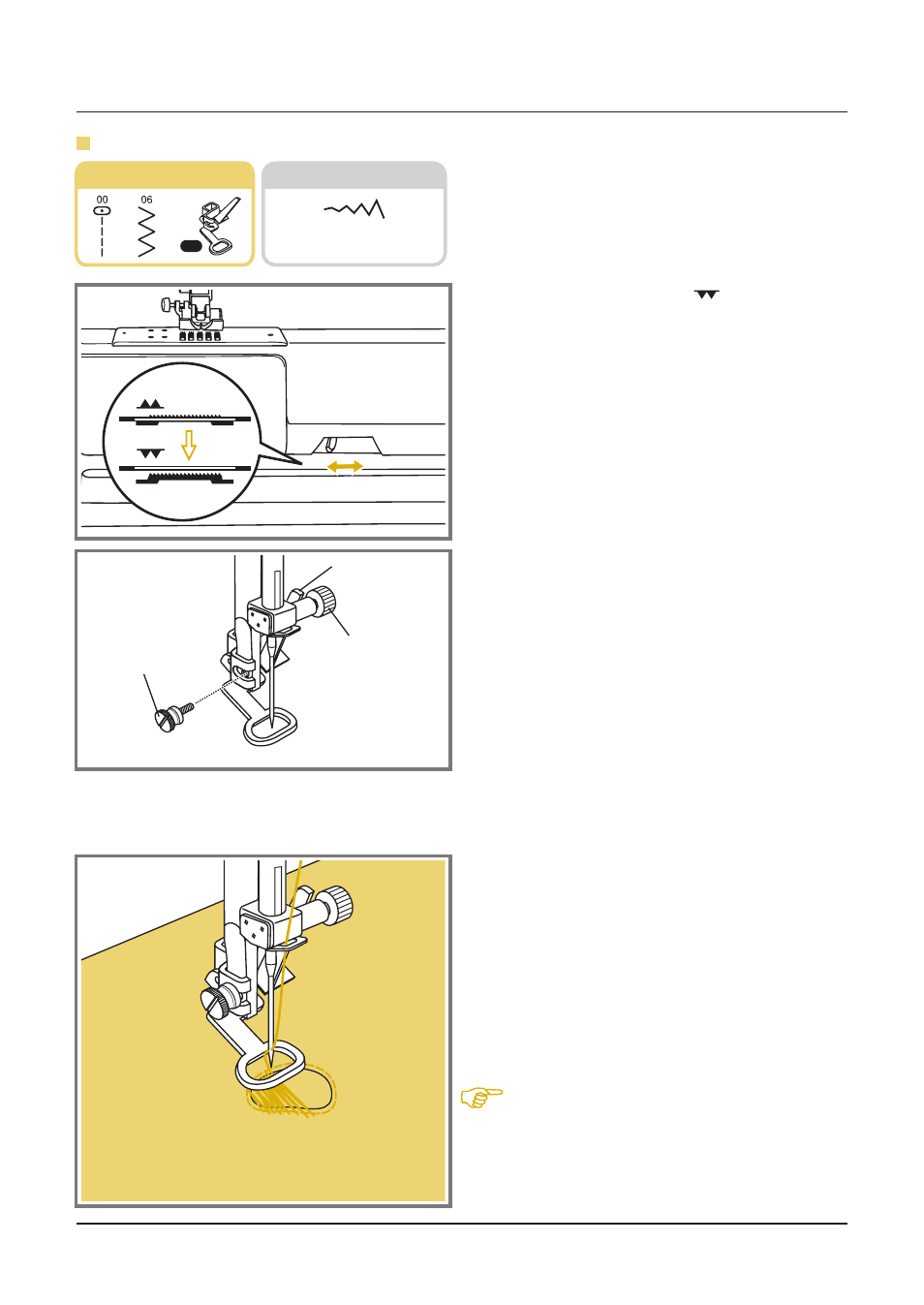 00

06