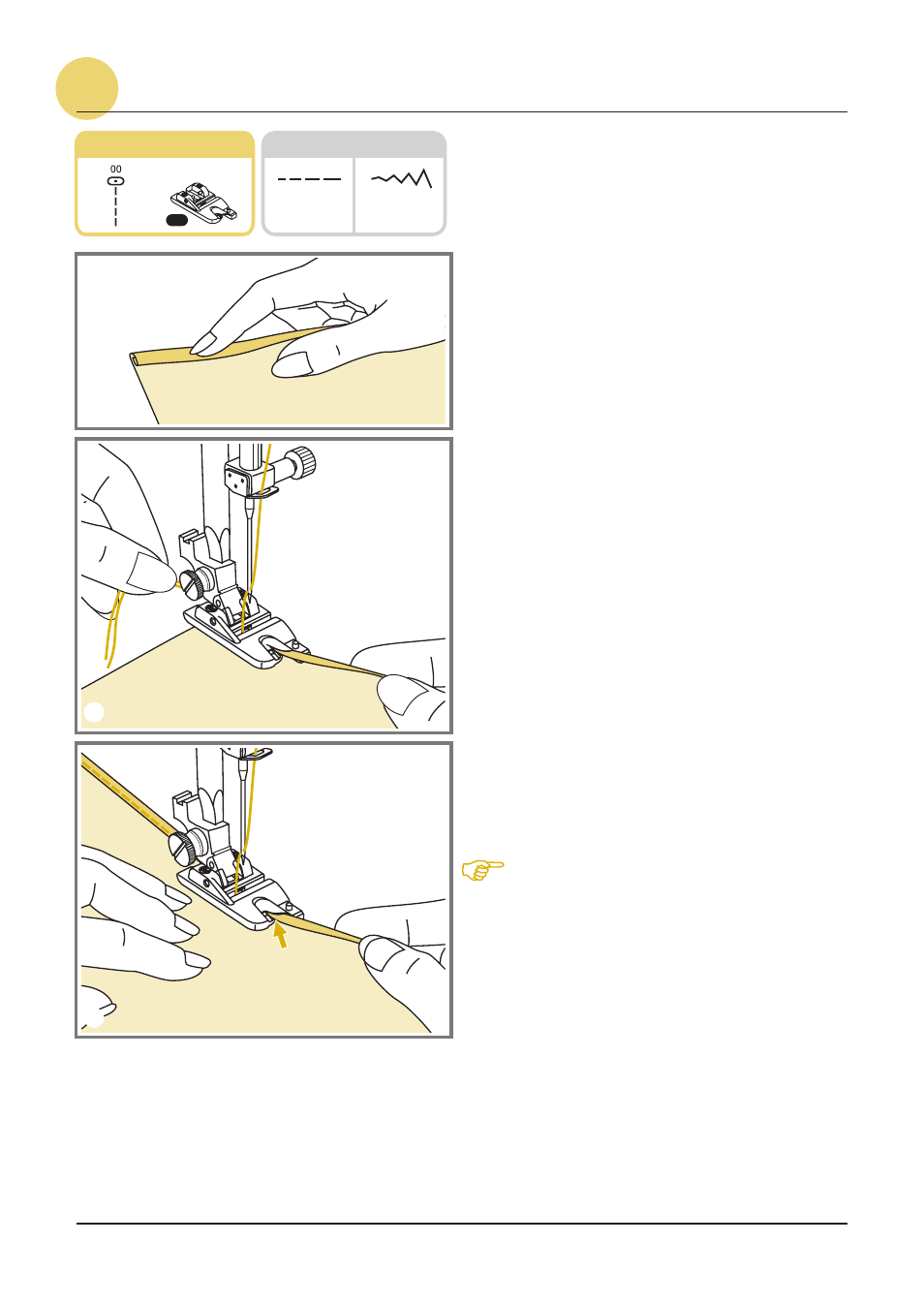 00