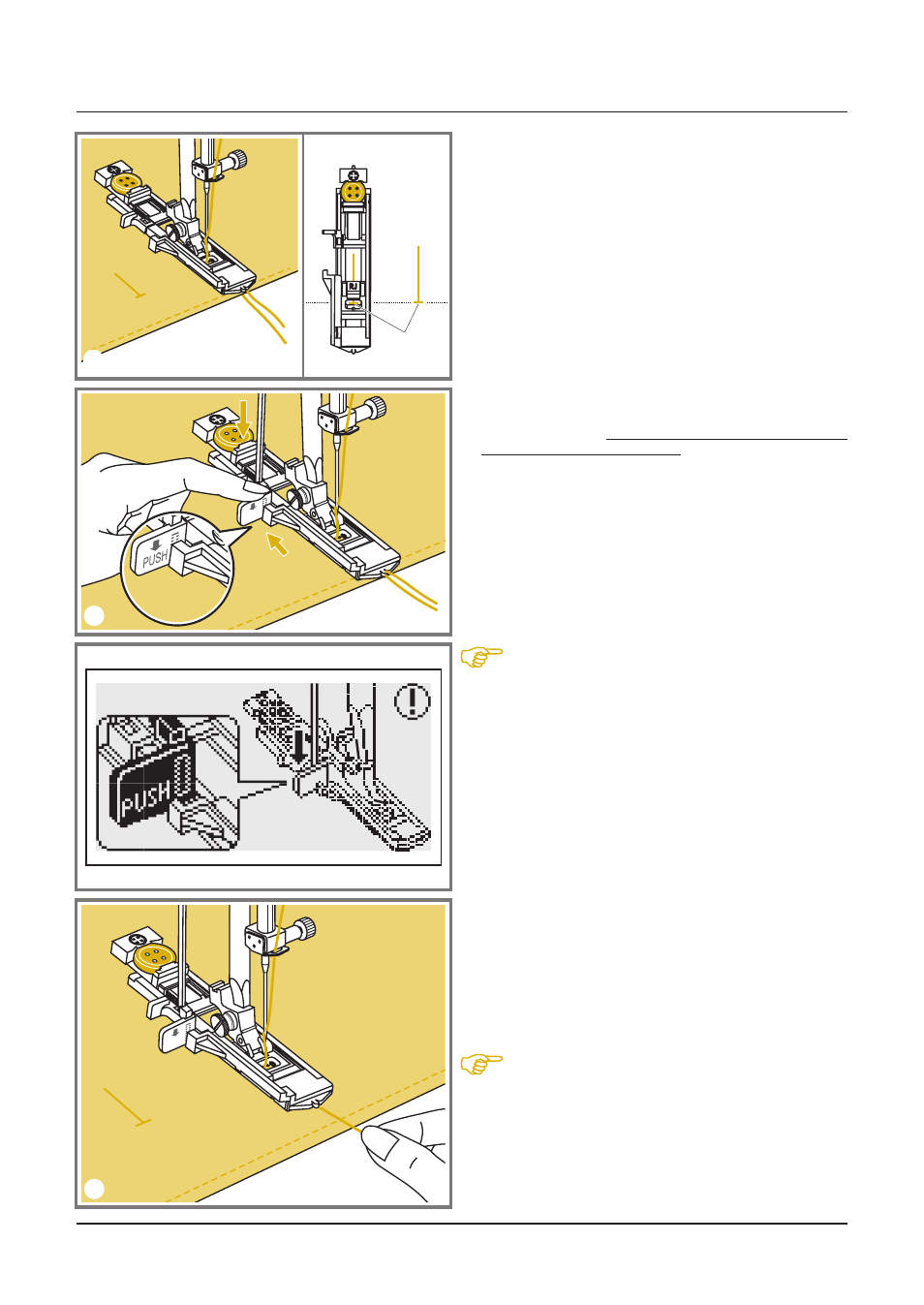 PUSH

PUSH