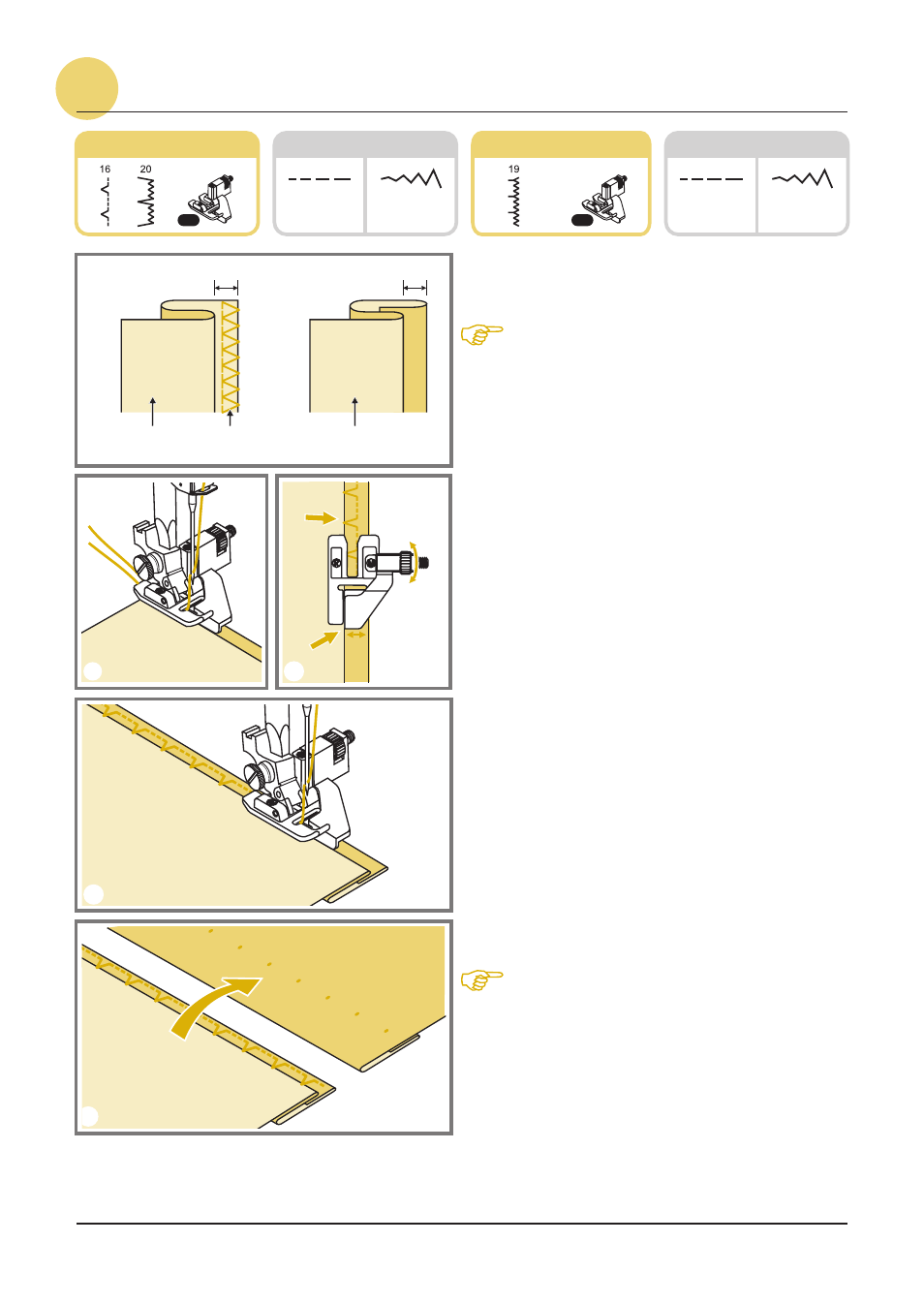 16 20

19