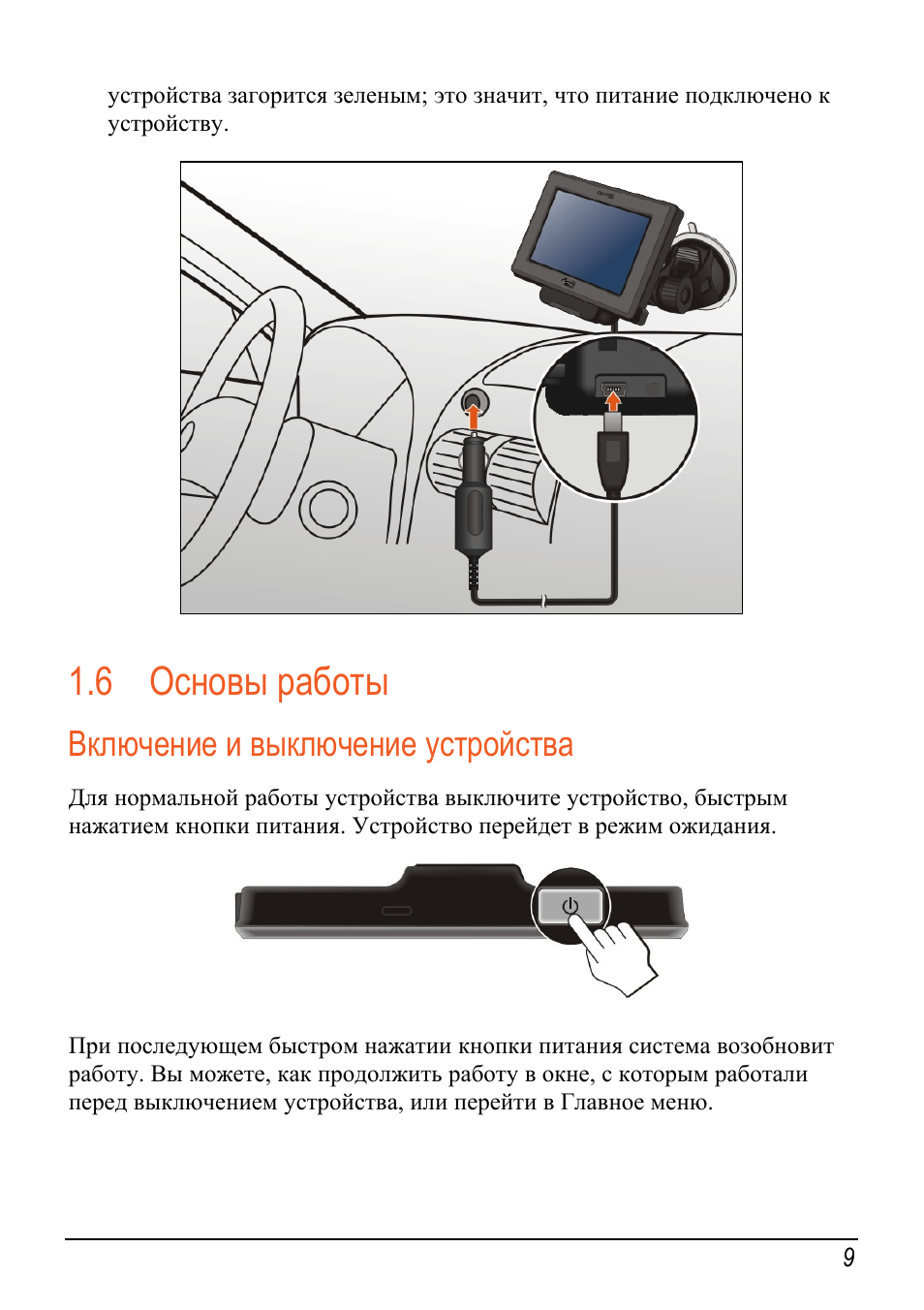 устройства загорится зеленым; это значит, что питание подключено к устройству.

1.6 Основы работы

Включение и выключение устройства

Для нормальной работы устройства выключите устройство, быстрым нажатием кнопки питания. Устройство перейдет в режим ожидания.

При последующем быстром нажатии кнопки питания система возобновит работу. Вы можете, как продолжить работу в окне, с которым работали перед выключением устройства, или перейти в Главное меню.

9