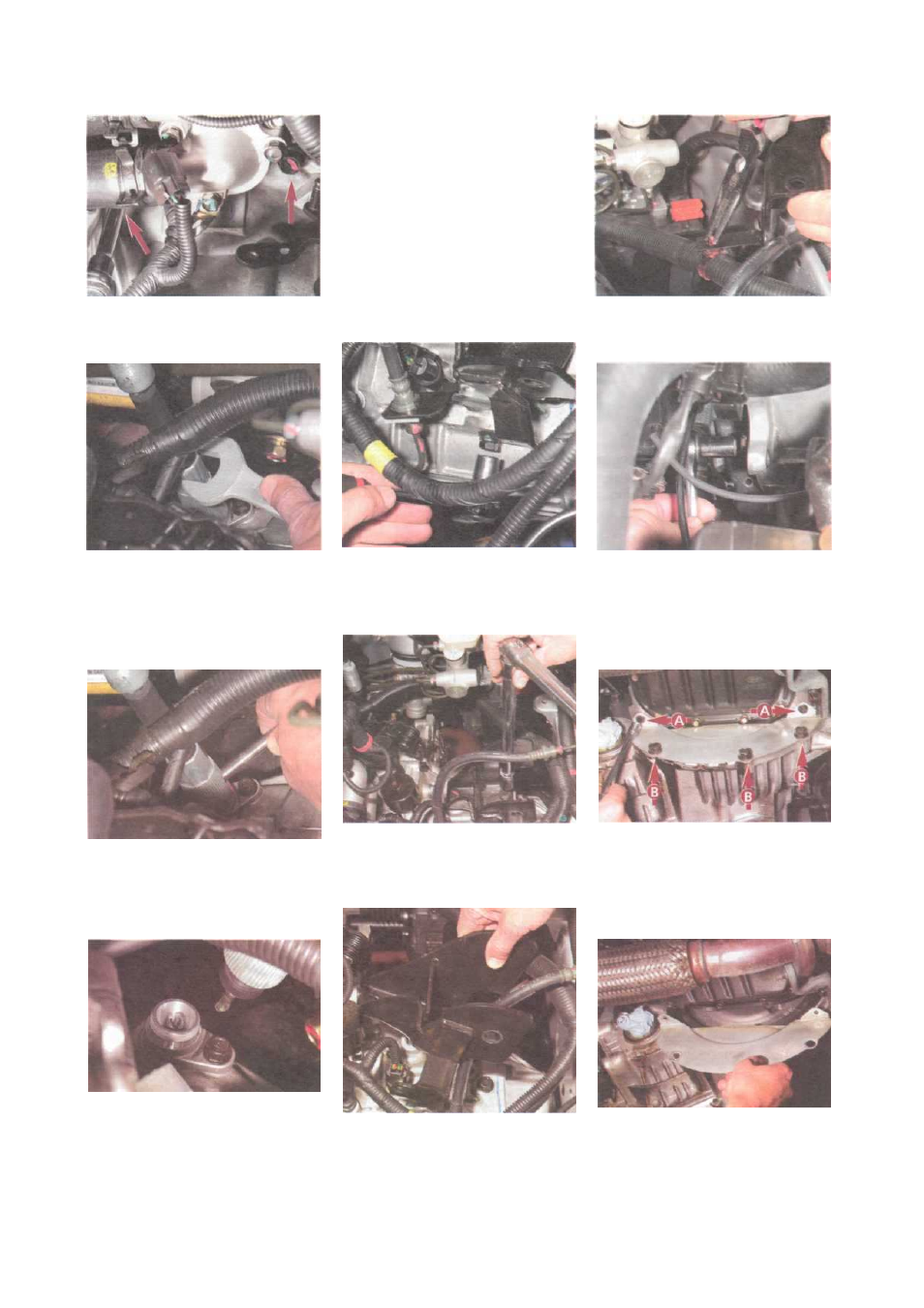 A
A
B
B
B