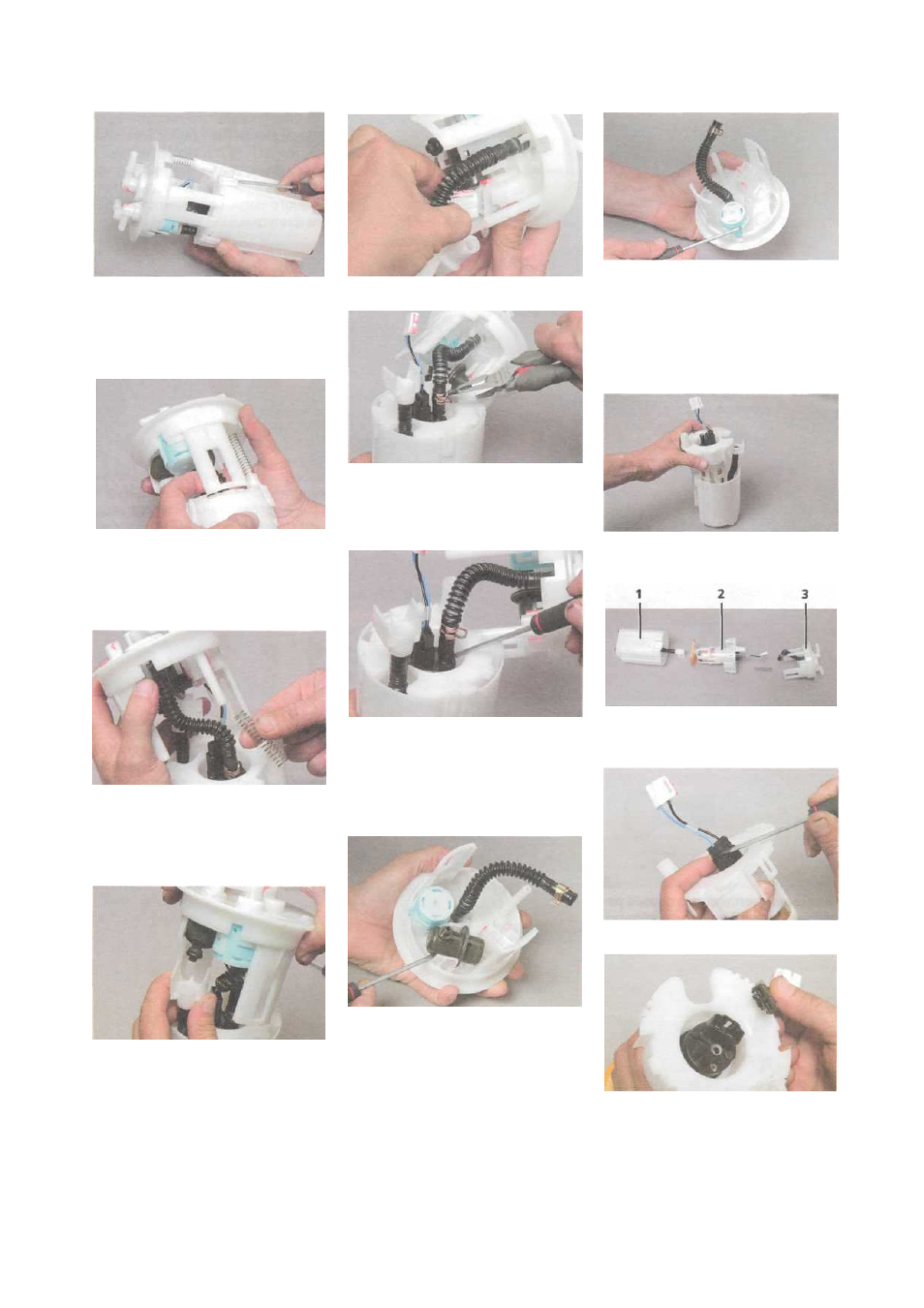 1
2
3