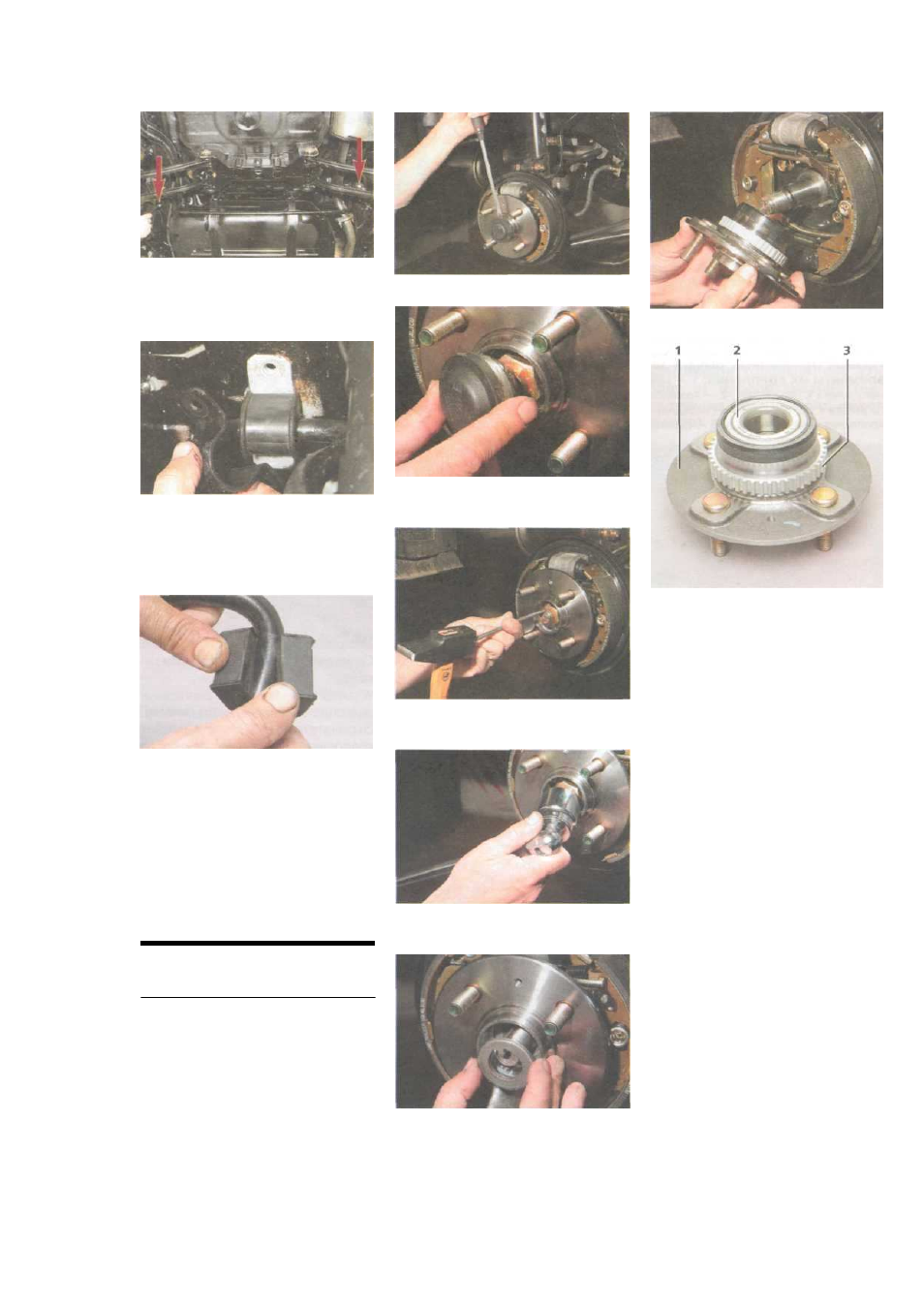 1
2
3