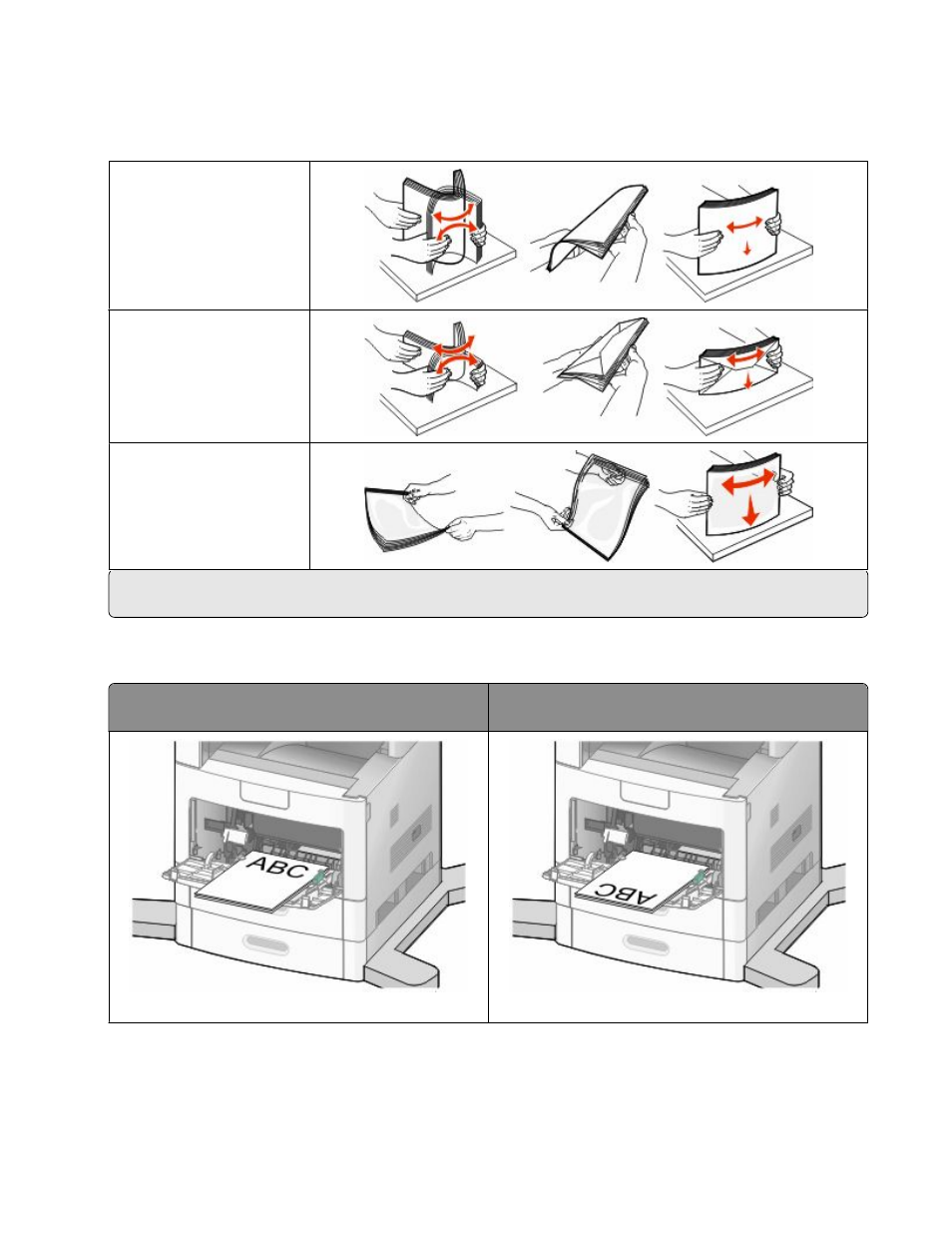 ABC

ABC