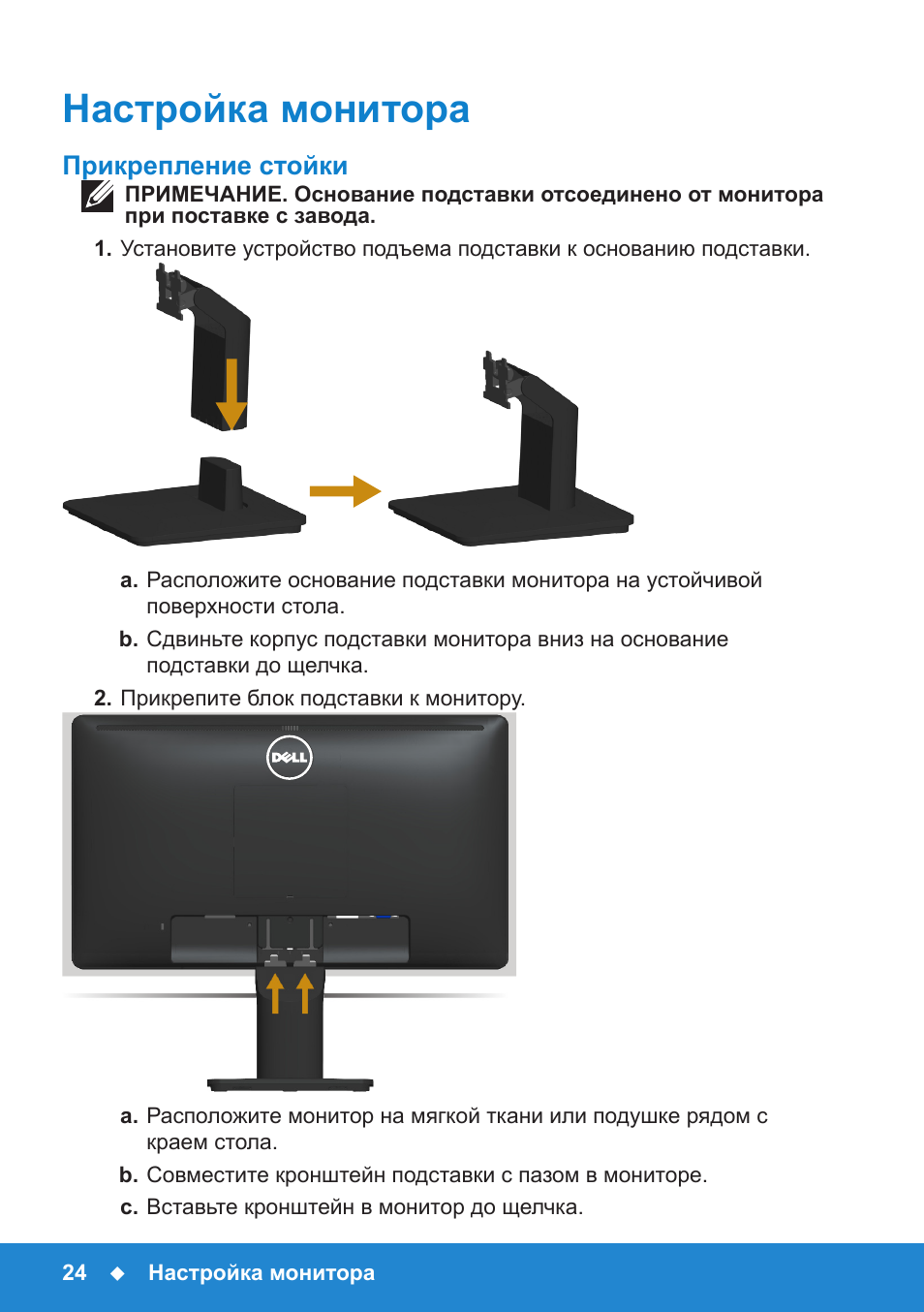 Настройка монитора

Прикрепление стойки

ПРИМЕЧАНИЕ. Основание подставки отсоединено от монитора при поставке с завода.

1. Установите устройство подъема подставки к основанию подставки.

a. Расположите основание подставки монитора на устойчивой поверхности стола.

b. Сдвиньте корпус подставки монитора вниз на основание подставки до щелчка.

2. Прикрепите блок подставки к монитору.

DELL

a. Расположите монитор на мягкой ткани или подушке рядом с краем стола.

b. Совместите кронштейн подставки с пазом в мониторе.

c. Вставьте кронштейн в монитор до щелчка.

24 ◆ Настройка монитора