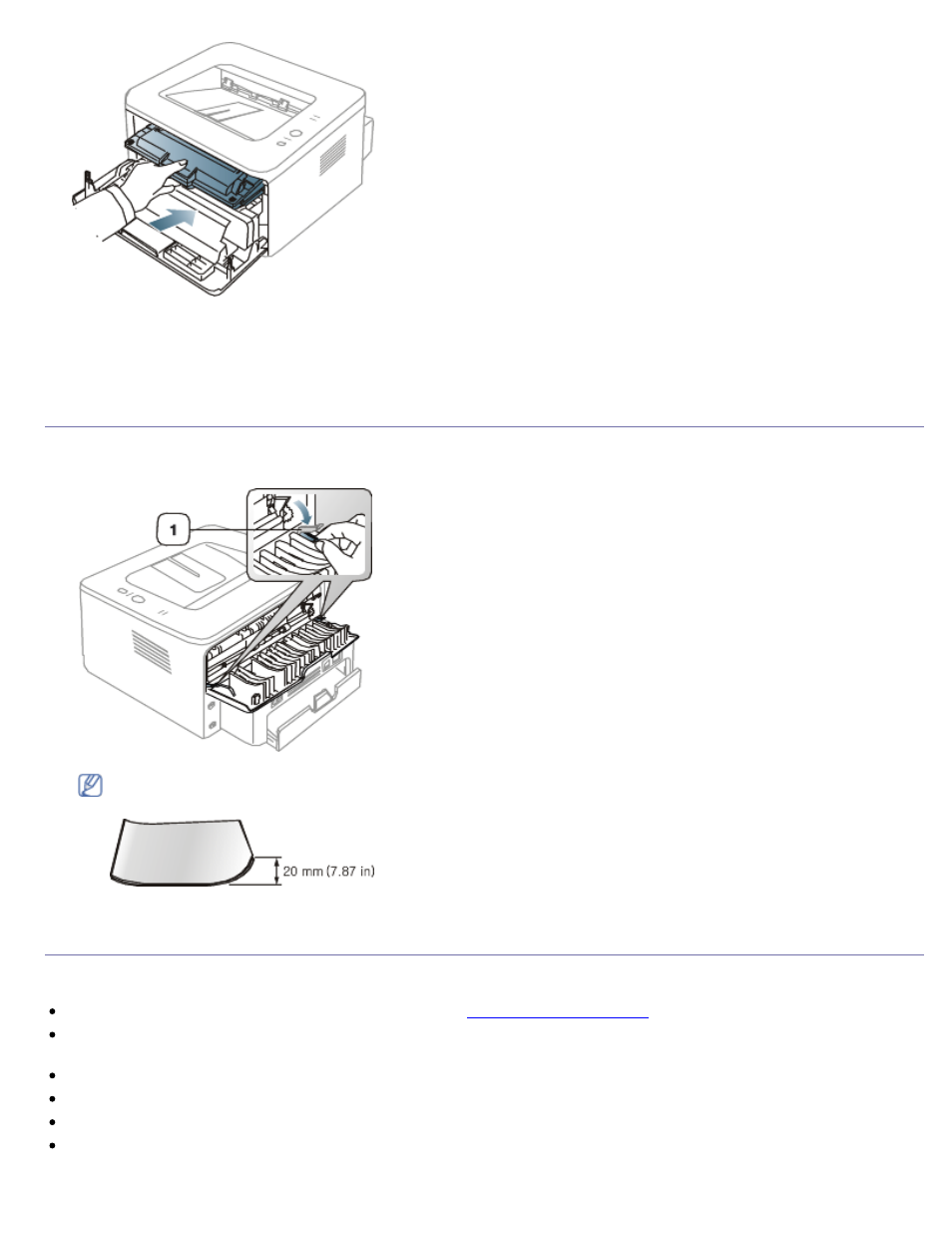 1

20 mm (7.87 in)