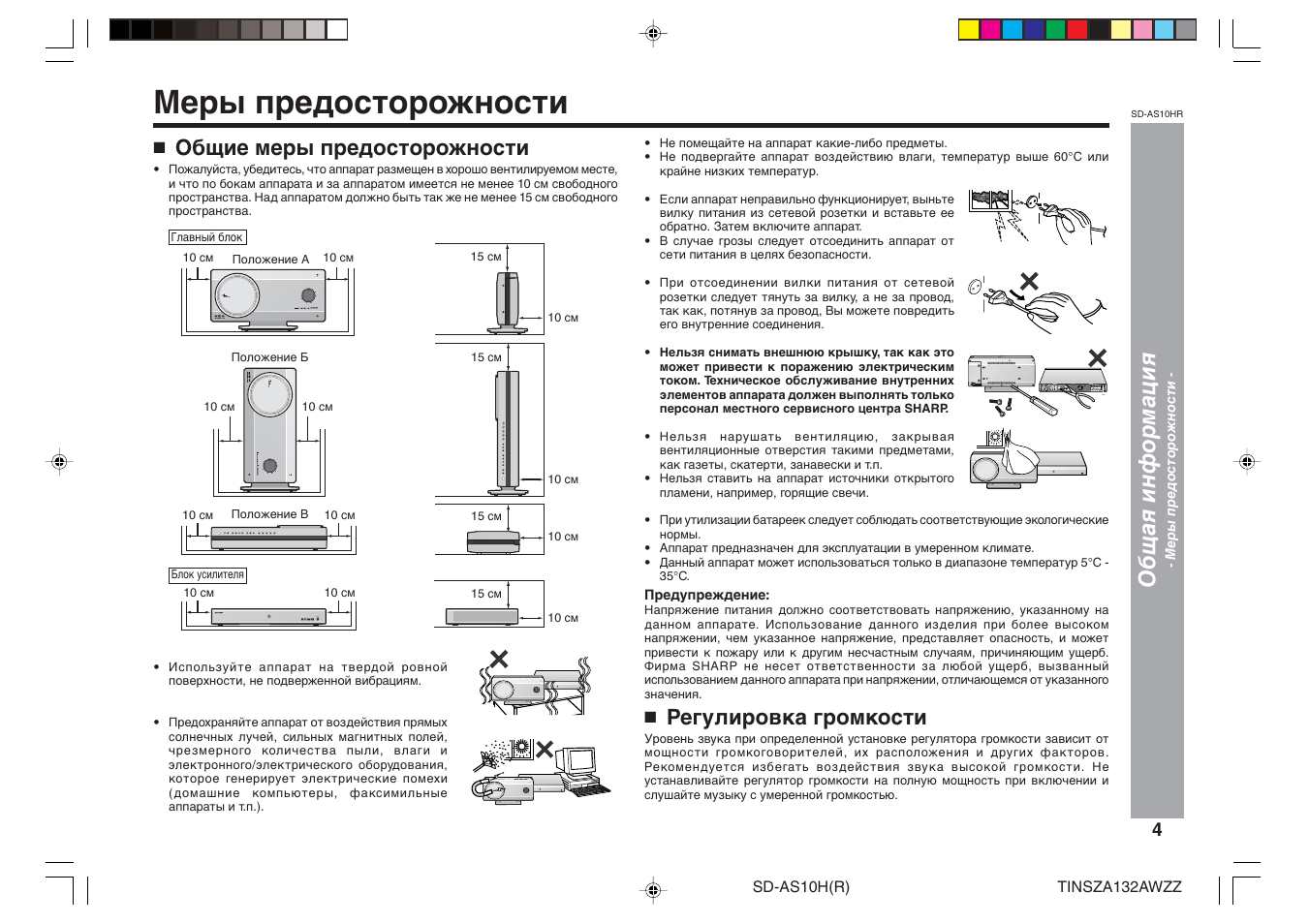 Меры предосторожности

SD-AS10HR

■ Общие меры предосторожности

• Пожалуйста, убедитесь, что аппарат размещен в хорошо вентилируемом месте, и что по бокам аппарата и за аппаратом имеется не менее 10 см свободного пространства. Над аппаратом должно быть так же не менее 15 см свободного пространства.

Главный блок

10 см Положение А 10 см

15 см

10 см

Положение Б

10 см 10 см

15 см

10 см

10 см Положение В 10 см

15 см

10 см

Блок усилителя

10 см 10 см

15 см

10 см

• Используйте аппарат на твердой ровной поверхности, не подверженной вибрациям.

• Предохраняйте аппарат от воздействия прямых солнечных лучей, сильных магнитных полей, чрезмерного количества пыли, влаги и электронного/электрического оборудования, которое генерирует электрические помехи (домашние компьютеры, факсимильные аппараты и т.п.).

• Не помещайте на аппарат какие-либо предметы.
• Не подвергайте аппарат воздействию влаги, температур выше 60°C или крайне низких температур.

• Если аппарат неправильно функционирует, выньте вилку питания из сетевой розетки и вставьте ее обратно. Затем включите аппарат.
• В случае грозы следует отсоединить аппарат от сети питания в целях безопасности.

• При отсоединении вилки питания от сетевой розетки следует тянуть за вилку, а не за провод, так как, потянув за провод, Вы можете повредить его внутренние соединения.

• Нельзя снимать внешнюю крышку, так как это может привести к поражению электрическим током. Техническое обслуживание внутренних элементов аппарата должен выполнять только персонал местного сервисного центра SHARP.

• Нельзя нарушать вентиляцию, закрывая вентиляционные отверстия такими предметами, как газеты, скатерти, занавески и т.п.
• Нельзя ставить на аппарат источники открытого пламени, например, горящие свечи.

• При утилизации батареек следует соблюдать соответствующие экологические нормы.
• Аппарат предназначен для эксплуатации в умеренном климате.
• Данный аппарат может использоваться только в диапазоне температур 5°C - 35°C.

Предупреждение:
Напряжение питания должно соответствовать напряжению, указанному на данном аппарате. Использование данного изделия при более высоком напряжении, чем указанное напряжение, представляет опасность, и может привести к пожару или к другим несчастным случаям, причиняющим ущерб. Фирма SHARP не несет ответственности за любой ущерб, вызванный использованием данного аппарата при напряжении, отличающемся от указанного значения.

■ Регулировка громкости

Уровень звука при определенной установке регулятора громкости зависит от мощности громкоговорителей, их расположения и других факторов. Рекомендуется избегать воздействия звука высокой громкости. Не устанавливайте регулятор громкости на полную мощность при включении и слушайте музыку с умеренной громкостью.

Общая информация
- Меры предосторожности -

4

SD-AS10H(R)

TINSZA132AWZZ