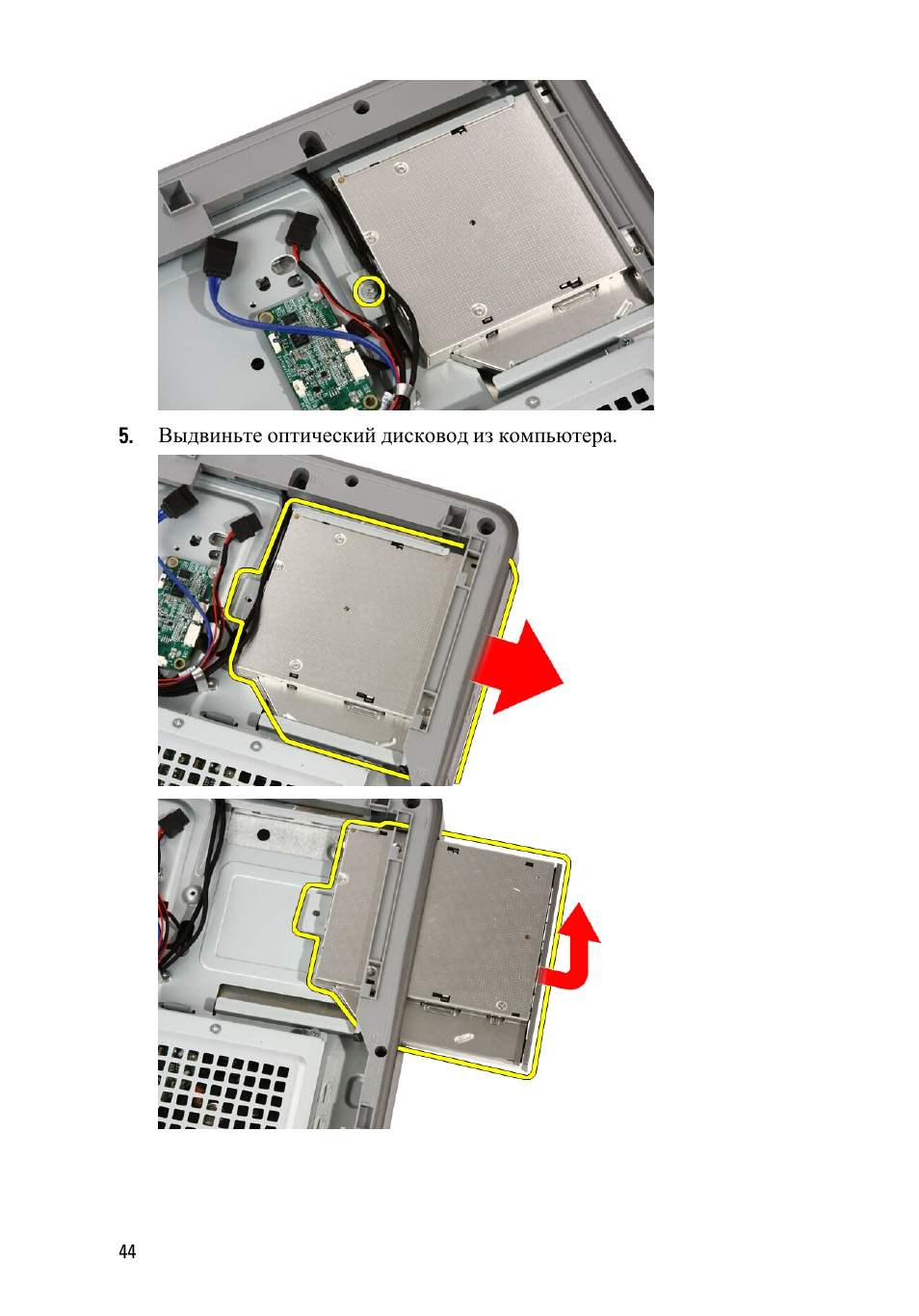 5. Выдвиньте оптический дисковод из компьютера.

44