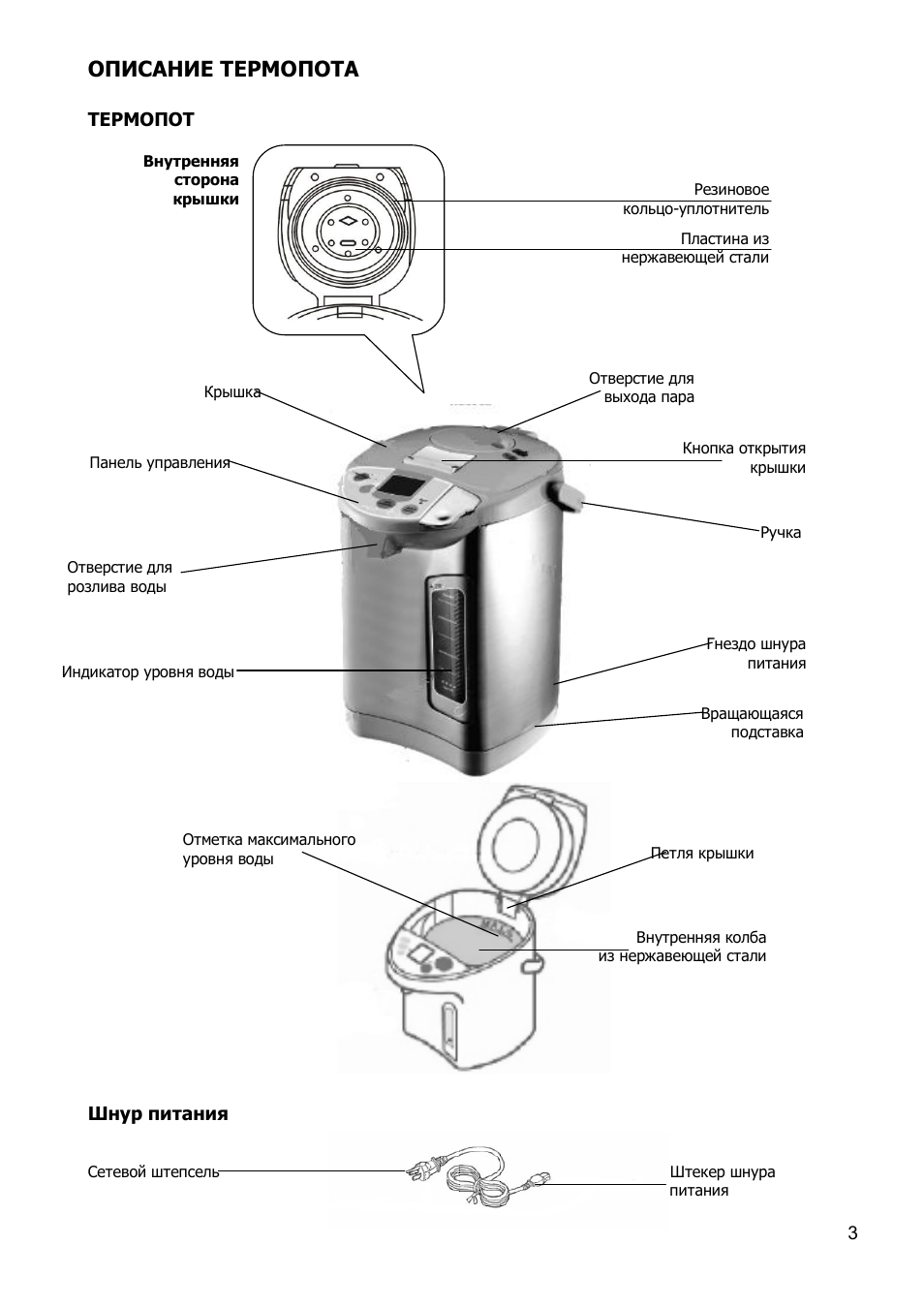 ОПИСАНИЕ ТЕРМОПОТА

ТЕРМОПОТ

Внутренняя сторона крышки

Резиновое кольцо-уплотнитель

Пластина из нержавеющей стали

Крышка

Отверстие для выхода пара

Панель управления

Кнопка открытия крышки

Ручка

Отверстие для розлива воды

Гнездо шнура питания

Индикатор уровня воды

Вращающаяся подставка

Отметка максимального уровня воды

Петля крышки

MAX

Внутренняя колба из нержавеющей стали

Шнур питания

Сетевой штепсель

Штекер шнура питания

3