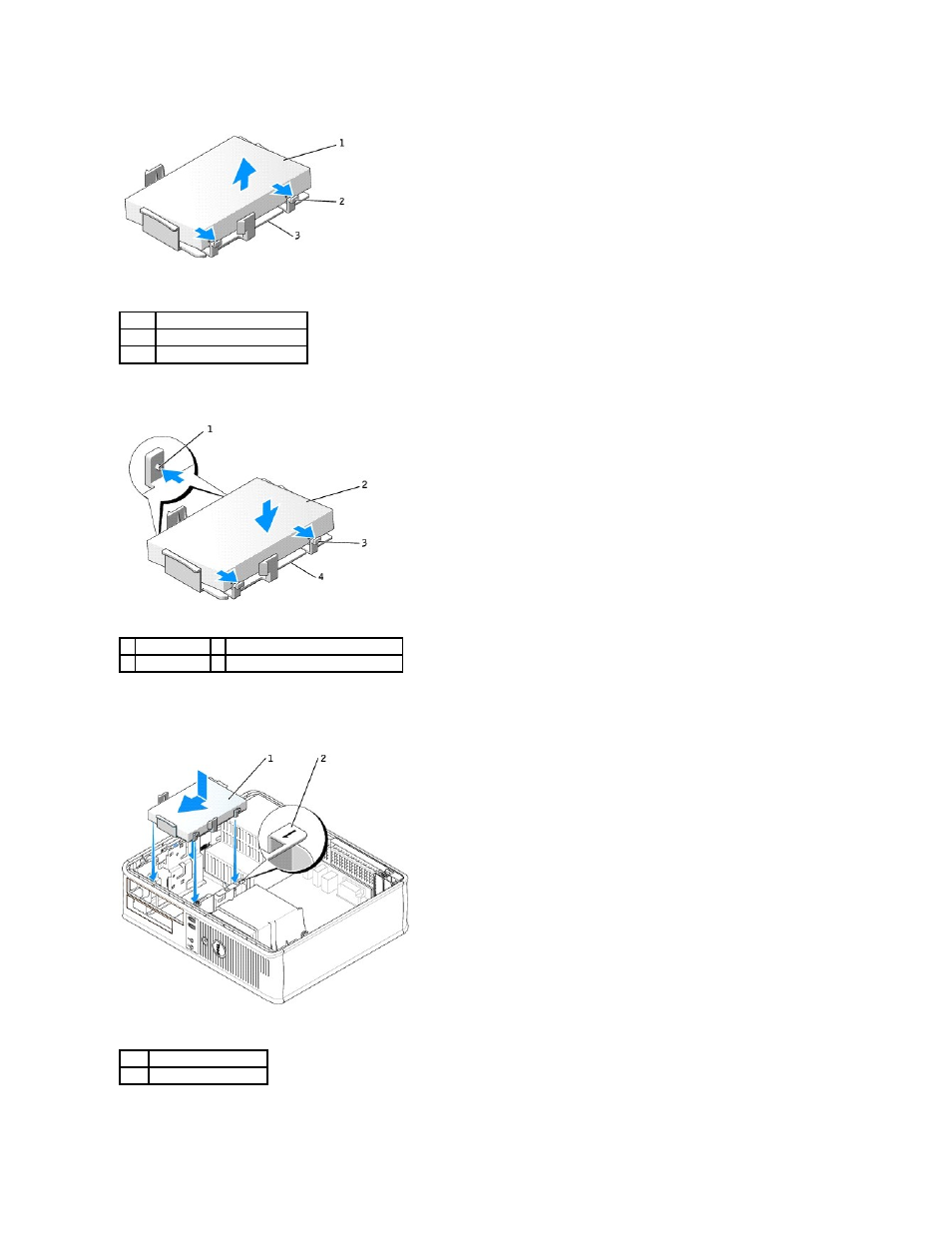 1
2
3

1
2
3
4

1
2