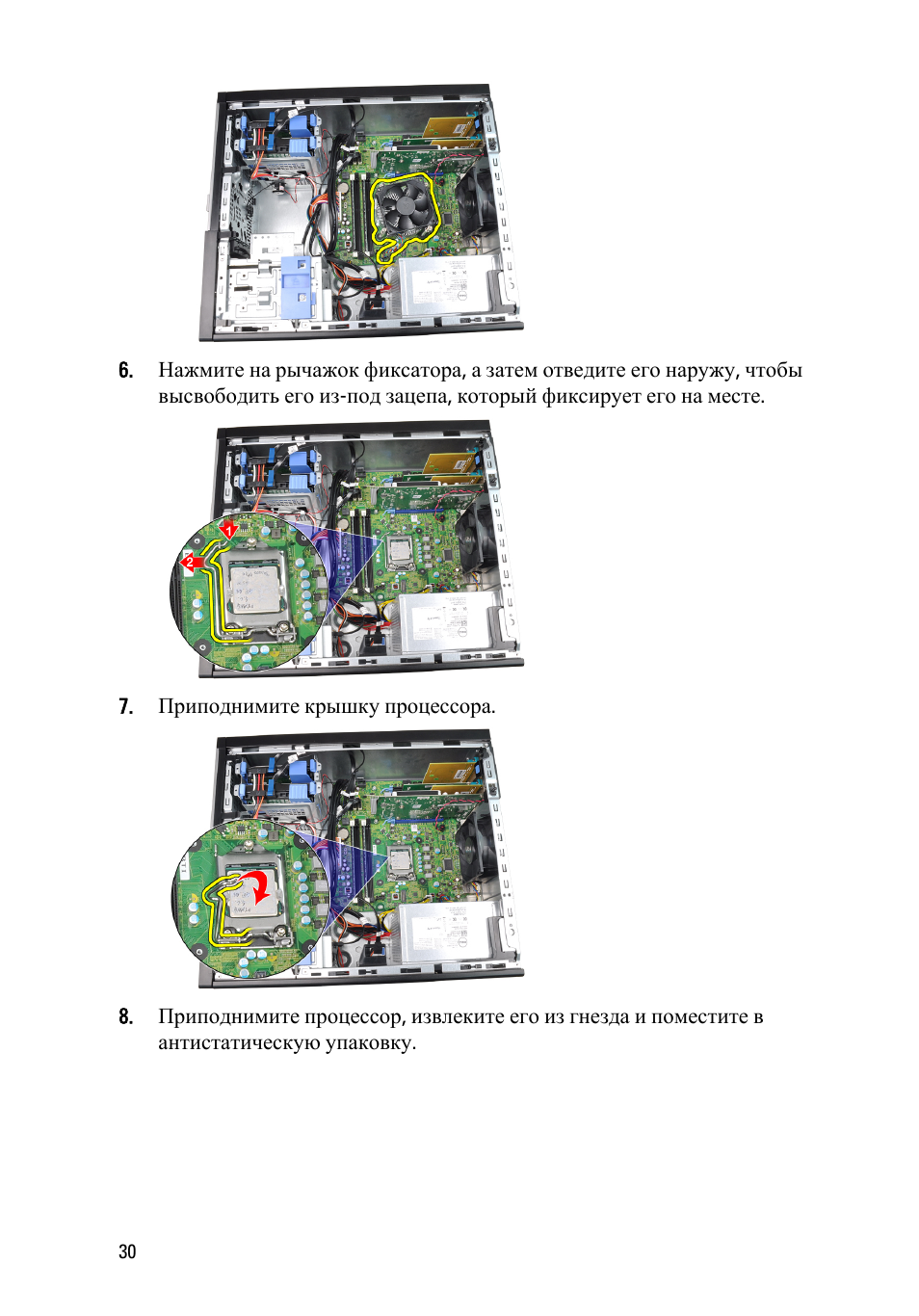 6. Нажмите на рычажок фиксатора, а затем отведите его наружу, чтобы высвободить его из-под зацепа, который фиксирует его на месте.

1

2

7. Приподнимите крышку процессора.

8. Приподнимите процессор, извлеките его из гнезда и поместите в антистатическую упаковку.

30