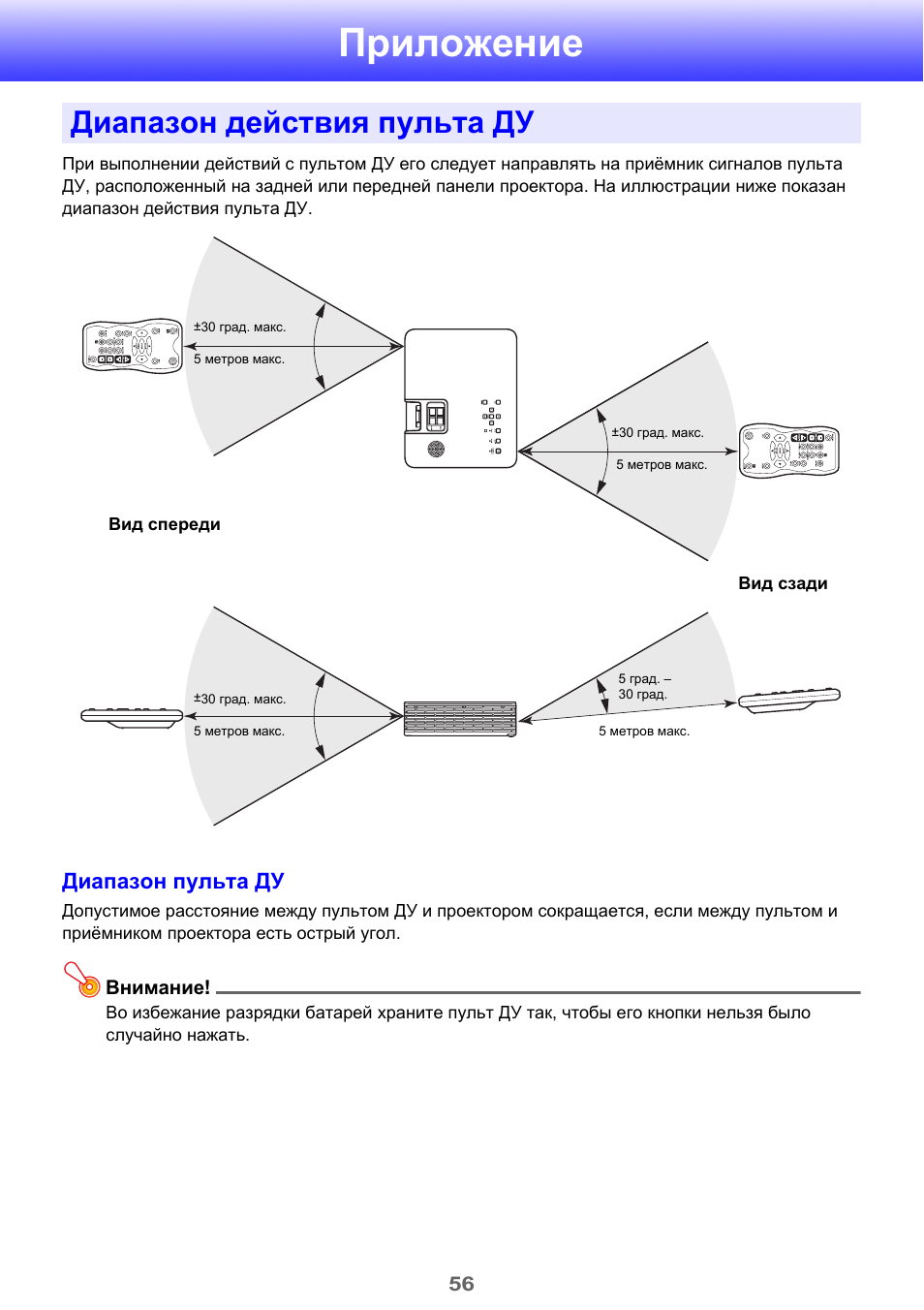 Приложение

Диапазон действия пульта ДУ

При выполнении действий с пультом ДУ его следует направлять на приёмник сигналов пульта ДУ, расположенный на задней или передней панели проектора. На иллюстрации ниже показан диапазон действия пульта ДУ.

±30 град. макс.
5 метров макс.

±30 град. макс.
5 метров макс.

Вид спереди

Вид сзади

±30 град. макс.
5 метров макс.

5 град. – 30 град.
5 метров макс.

Диапазон пульта ДУ

Допустимое расстояние между пультом ДУ и проектором сокращается, если между пультом и приёмником проектора есть острый угол.

Внимание!
Во избежание разрядки батарей храните пульт ДУ так, чтобы его кнопки нельзя было случайно нажать.

56