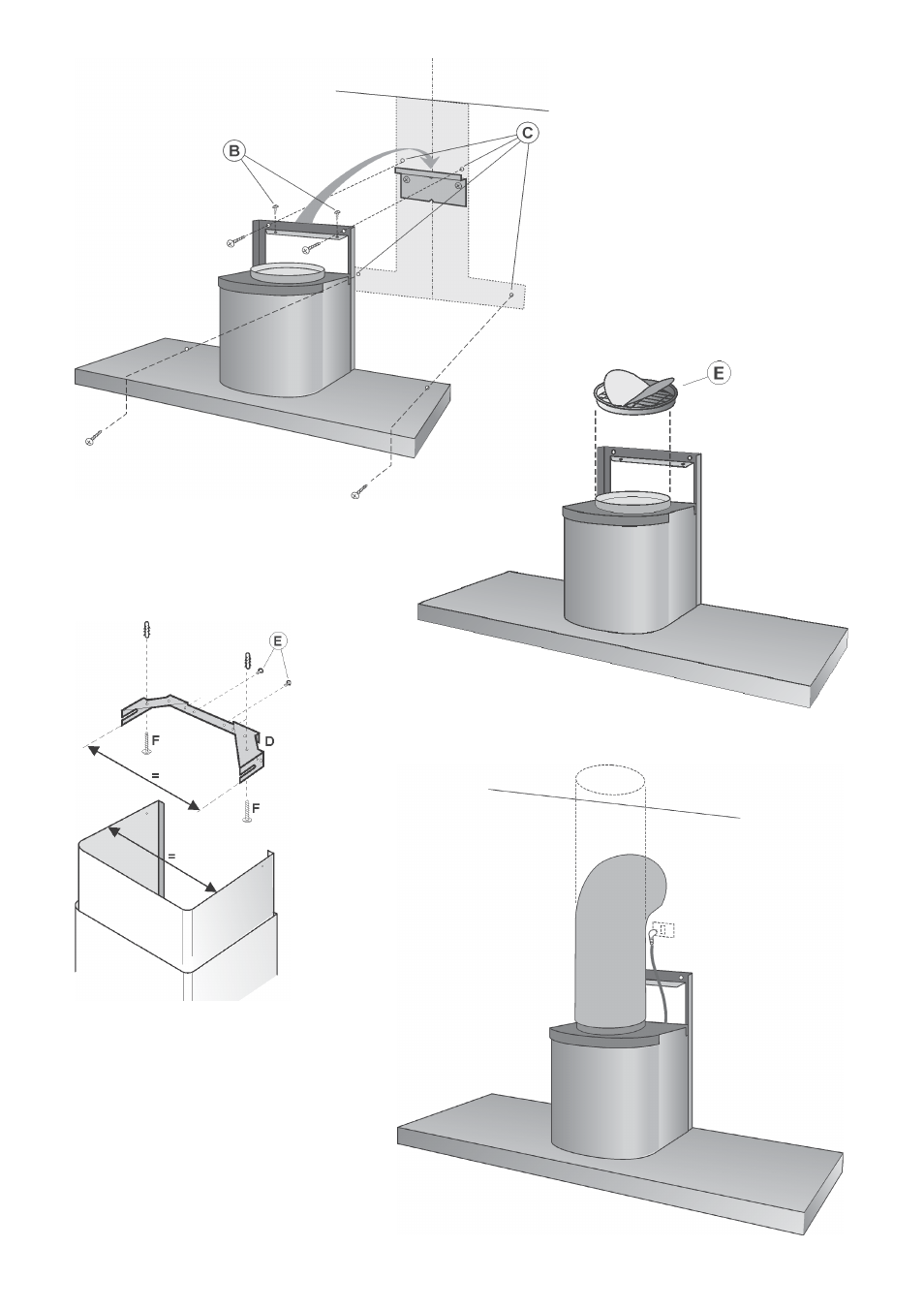 B
C
E
E
F
D
=
F
=