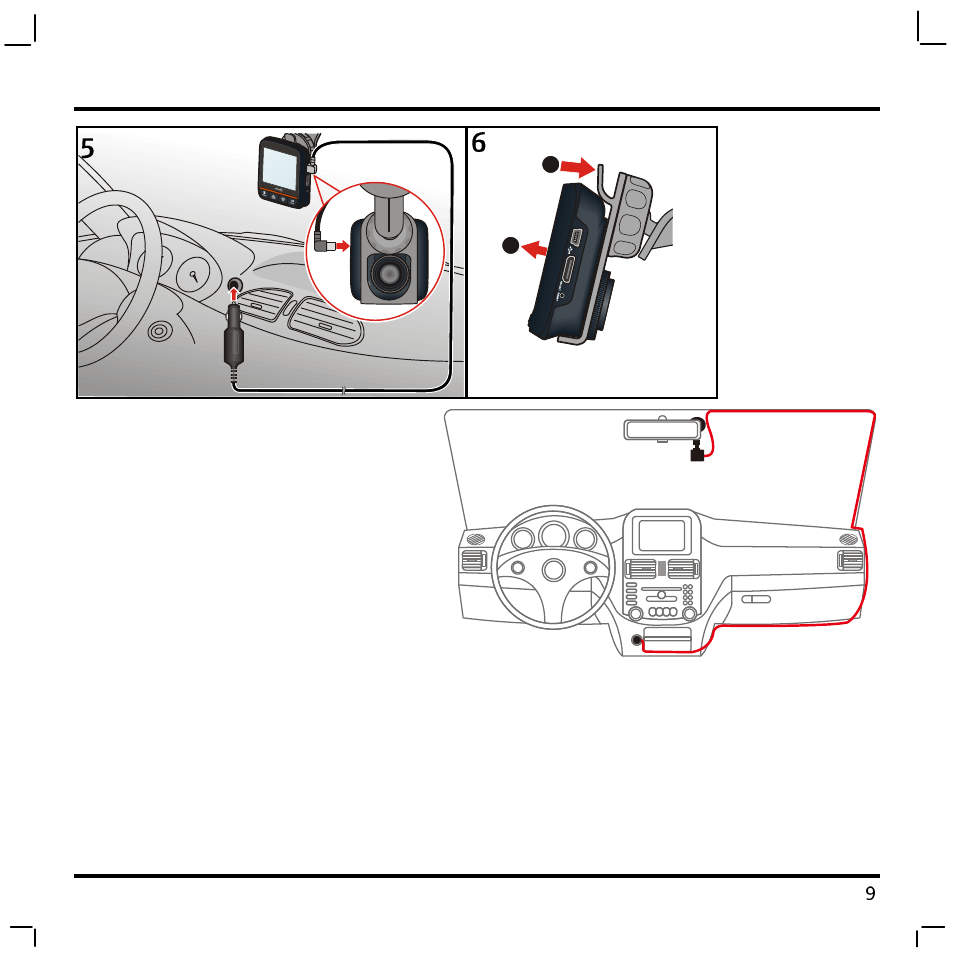 5

6

9