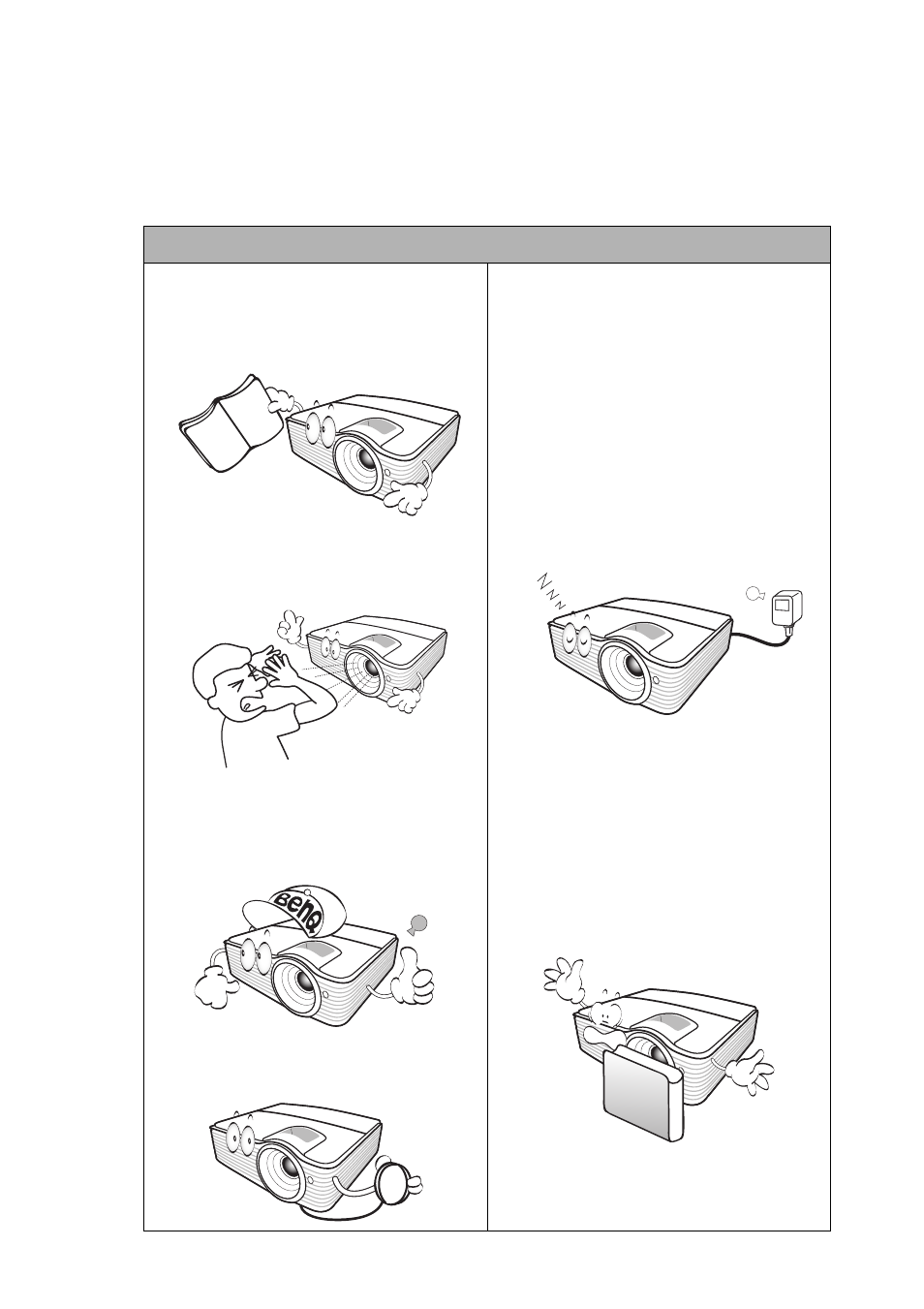 BenQ