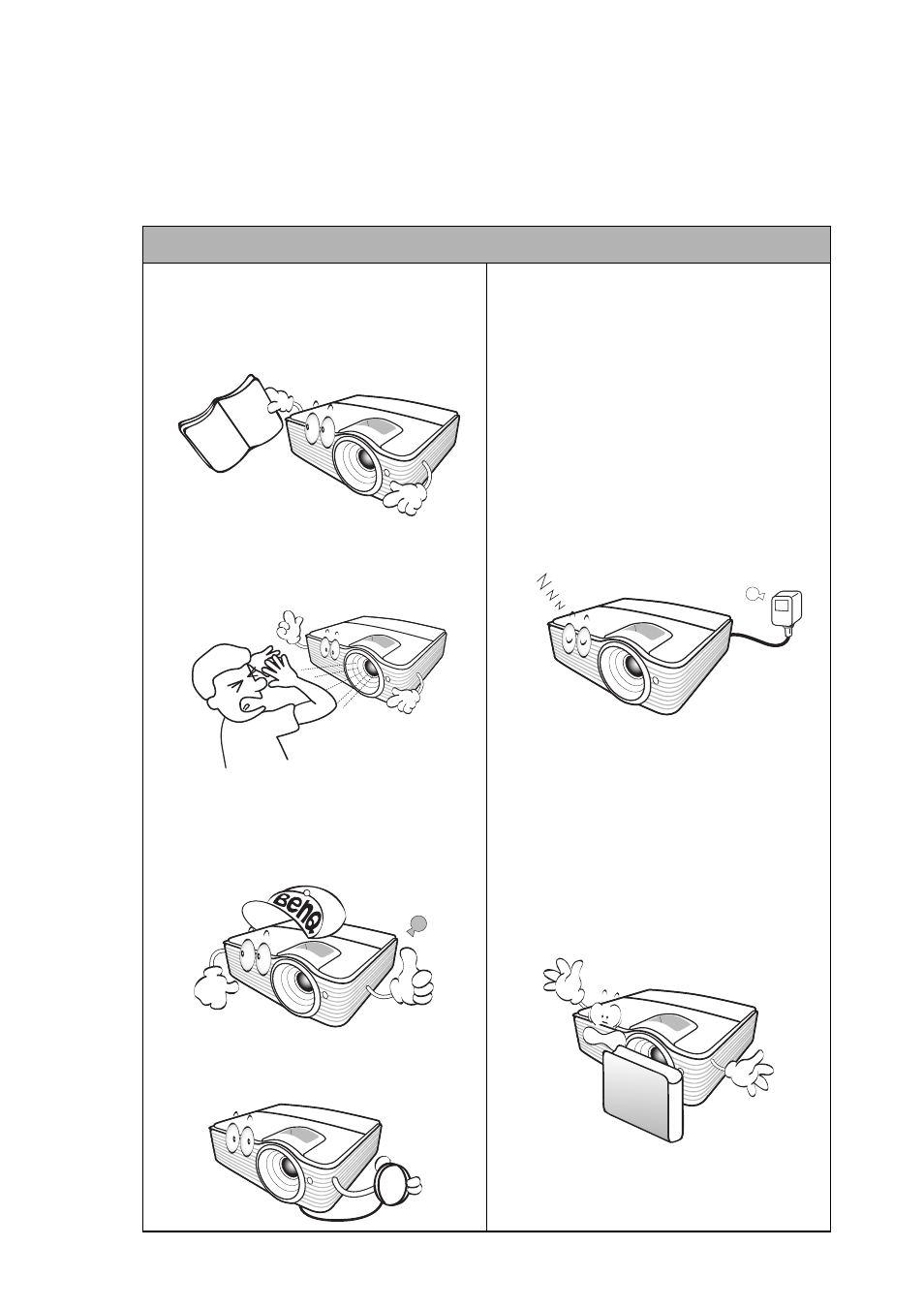 BenQ