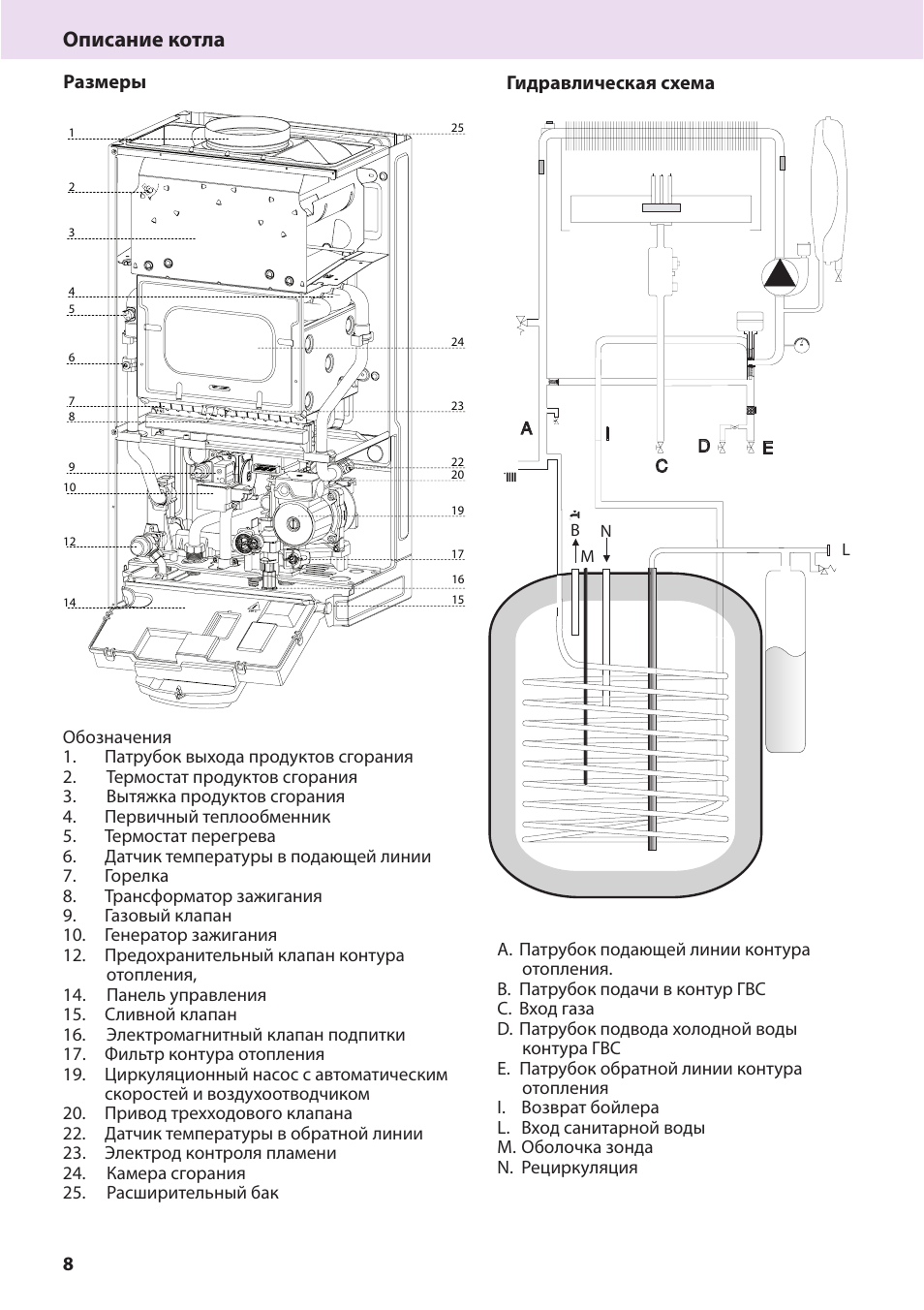 Описание котла

Размеры

1
2
3
4
5
6
7
8
9
10
12
14
25
24
23
22
20
19
17
16
15

Обозначения
1. Патрубок выхода продуктов сгорания
2. Термостат продуктов сгорания
3. Вытяжка продуктов сгорания
4. Первичный теплообменник
5. Термостат перегрева
6. Датчик температуры в подающей линии
7. Горелка
8. Трансформатор зажигания
9. Газовый клапан
10. Генератор зажигания
12. Предохранительный клапан контура отопления,
14. Панель управления
15. Сливной клапан
16. Электромагнитный клапан подпитки
17. Фильтр контура отопления
19. Циркуляционный насос с автоматическим скоростей и воздухоотводчиком
20. Привод трехходового клапана
22. Датчик температуры в обратной линии
23. Электрод контроля пламени
24. Камера сгорания
25. Расширительный бак

Гидравлическая схема

A
I
C
D
E
B
N
M
L

A. Патрубок подающей линии контура отопления.
B. Патрубок подачи в контур ГВС
C. Вход газа
D. Патрубок подвода холодной воды контура ГВС
E. Патрубок обратной линии контура отопления
I. Возврат бойлера
L. Вход санитарной воды
M. Оболочка зонда
N. Рециркуляция

8