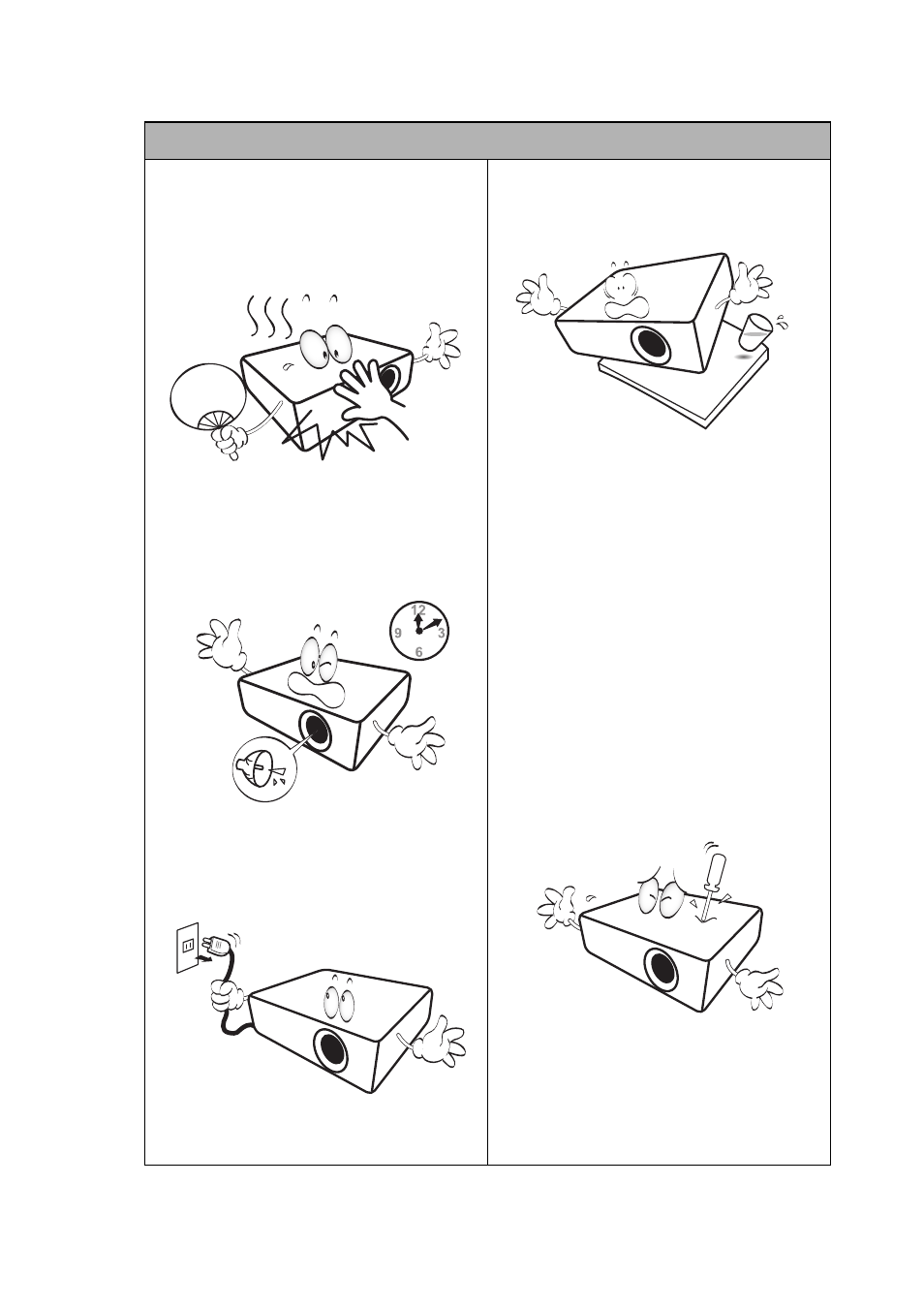 12
9
3
6