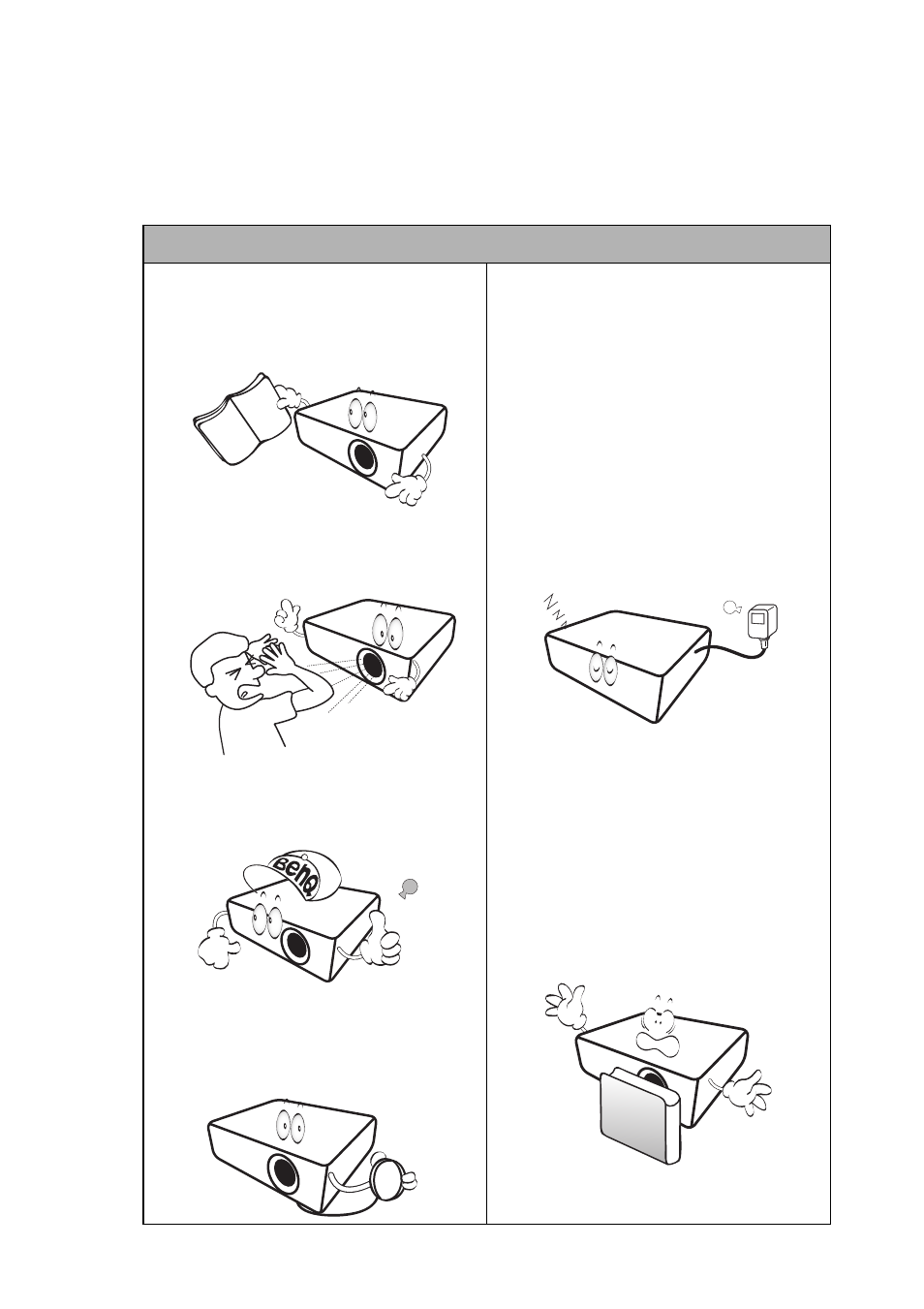 BenQ