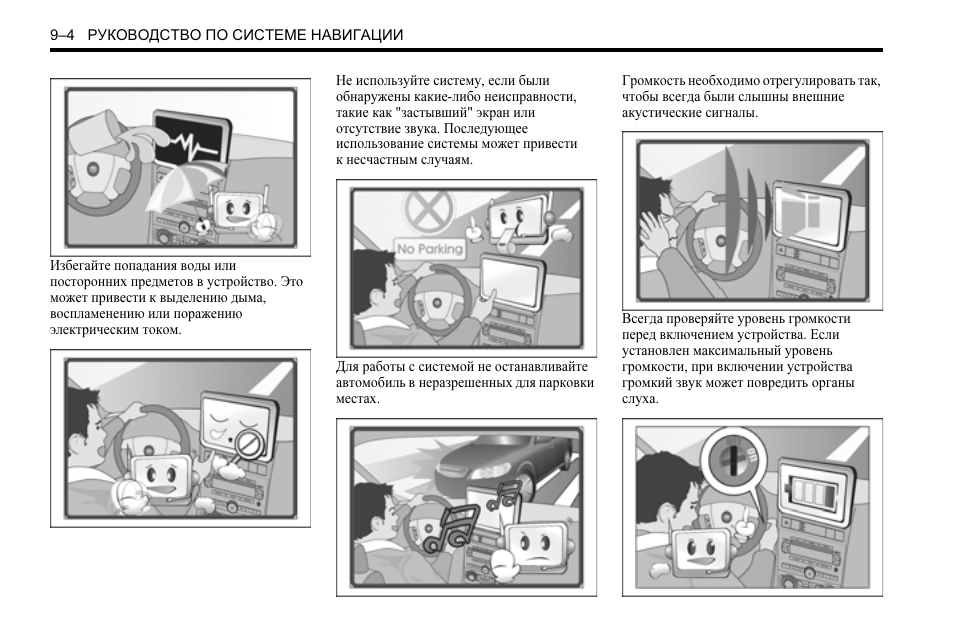 9–4 РУКОВОДСТВО ПО СИСТЕМЕ НАВИГАЦИИ

Избегайте попадания воды или посторонних предметов в устройство. Это может привести к выделению дыма, воспламенению или поражению электрическим током.

Не используйте систему, если были обнаружены какие-либо неисправности, такие как "застывший" экран или отсутствие звука. Последующее использование системы может привести к несчастным случаям.

No Parking

Для работы с системой не останавливайте автомобиль в неразрешенных для парковки местах.

Громкость необходимо отрегулировать так, чтобы всегда были слышны внешние акустические сигналы.

Всегда проверяйте уровень громкости перед включением устройства. Если установлен максимальный уровень громкости, при включении устройства громкий звук может повредить органы слуха.