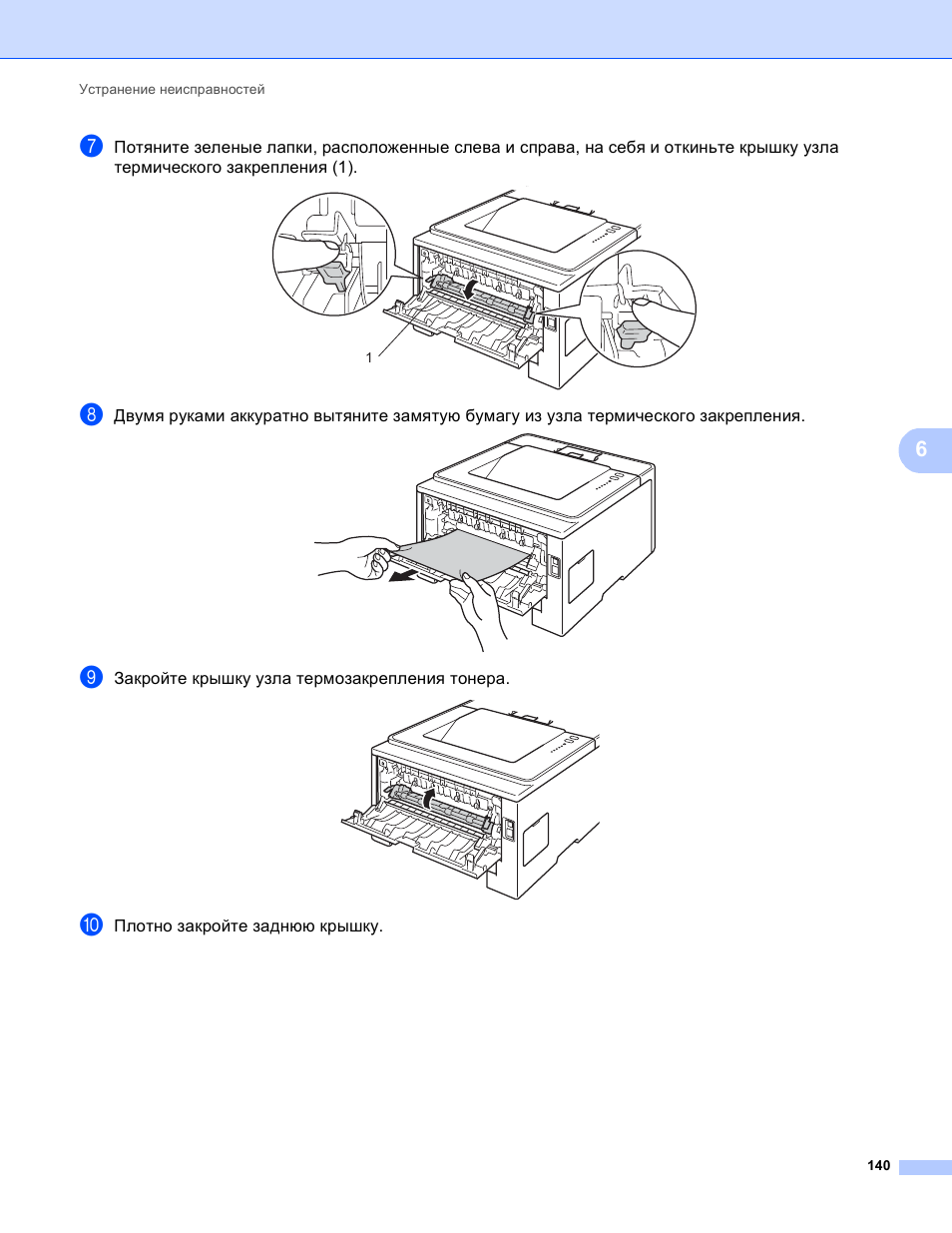 Устранение неисправностей

7 Потяните зеленые лапки, расположенные слева и справа, на себя и откиньте крышку узла термического закрепления (1).

1

8 Двумя руками аккуратно вытяните замятую бумагу из узла термического закрепления.

6

9 Закройте крышку узла термозакрепления тонера.

10 Плотно закройте заднюю крышку.

140