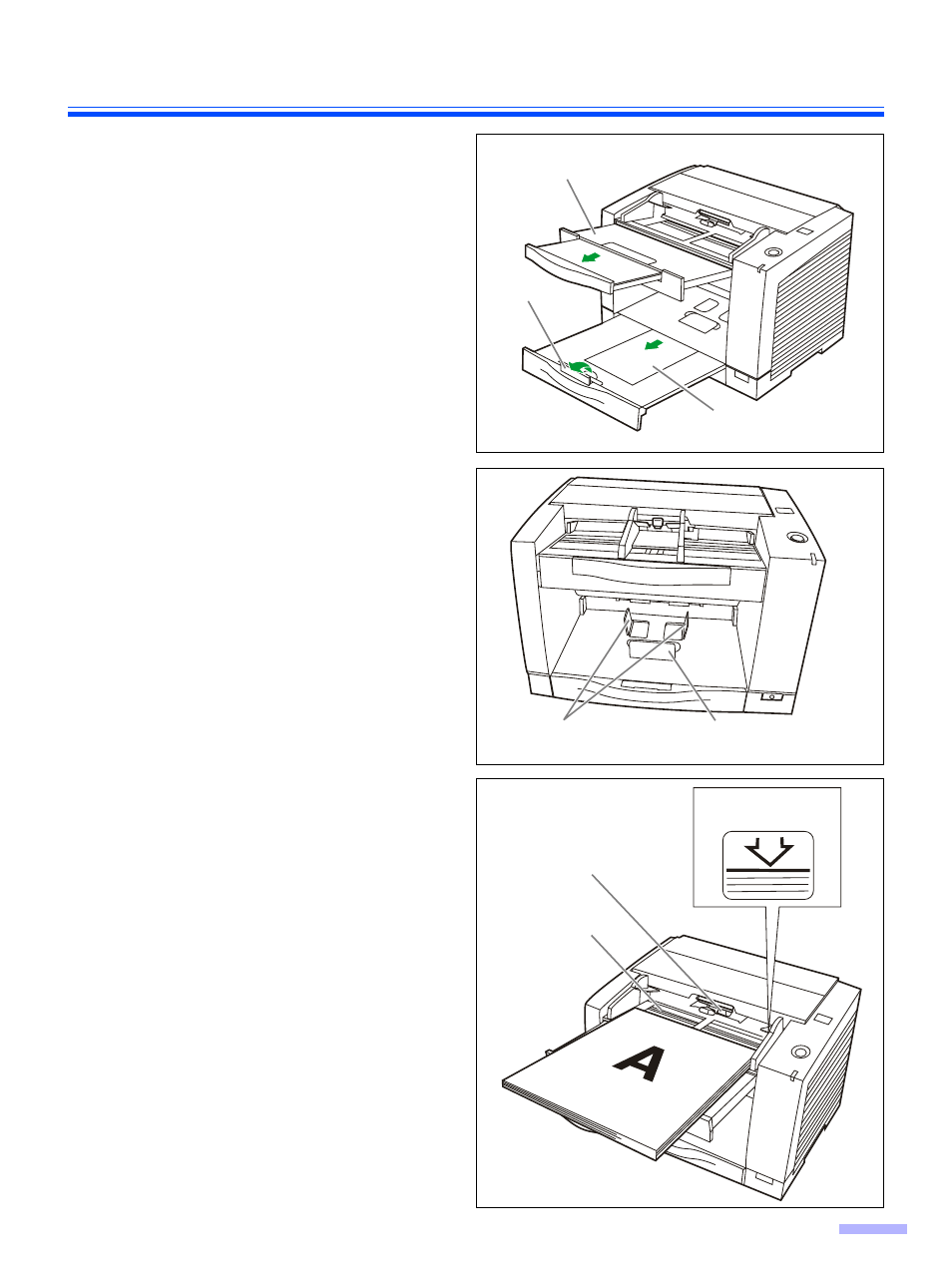 A