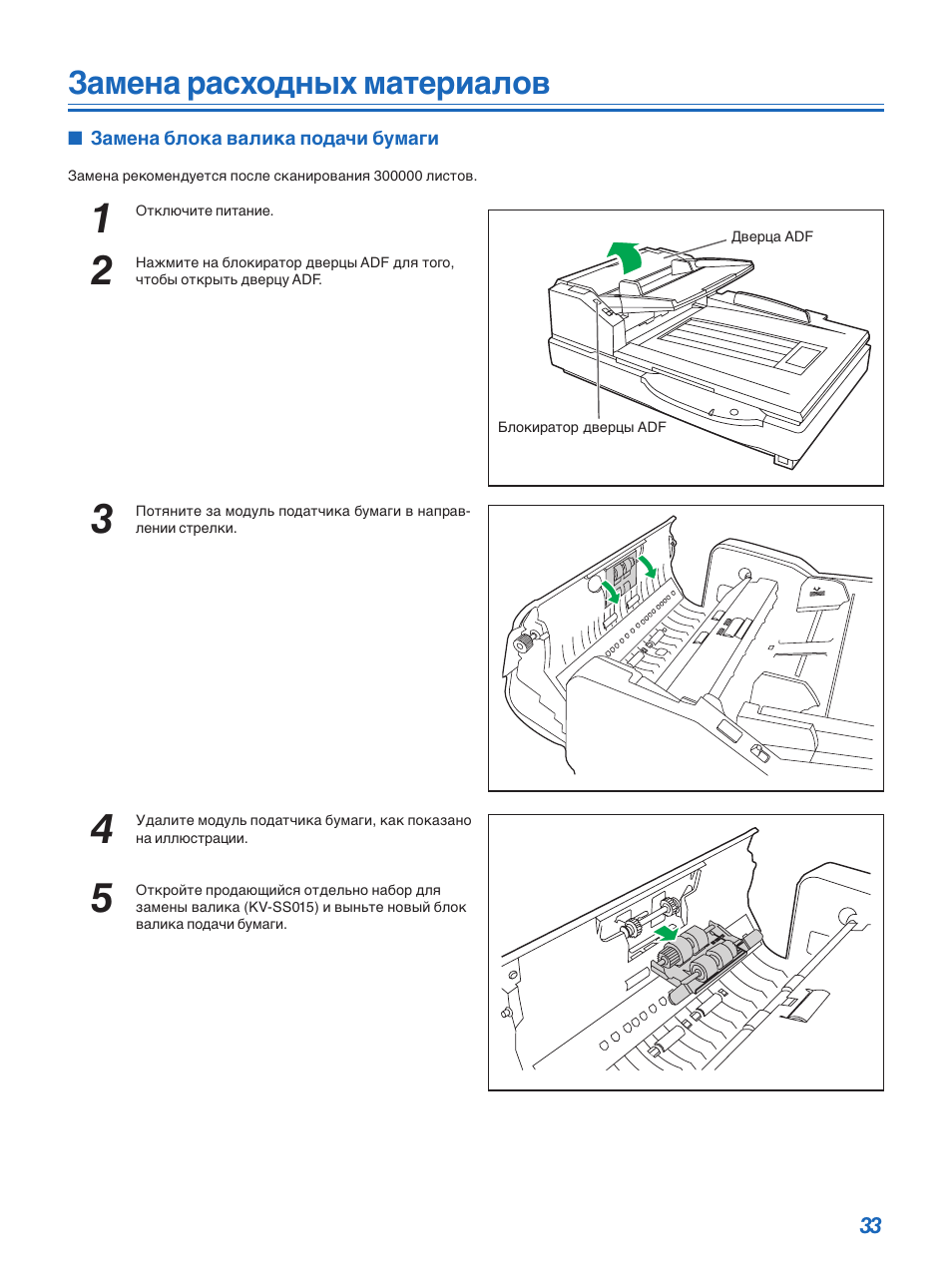 Замена расходных материалов

■ Замена блока валика подачи бумаги

Замена рекомендуется после сканирования 300000 листов.

1 Отключите питание.

2 Нажмите на блокиратор дверцы ADF для того, чтобы открыть дверцу ADF.

Дверца ADF

Блокиратор дверцы ADF

3 Потяните за модуль податчика бумаги в направлении стрелки.

4 Удалите модуль податчика бумаги, как показано на иллюстрации.

5 Откройте продающийся отдельно набор для замены валика (KV-SS015) и выньте новый блок валика подачи бумаги.

33