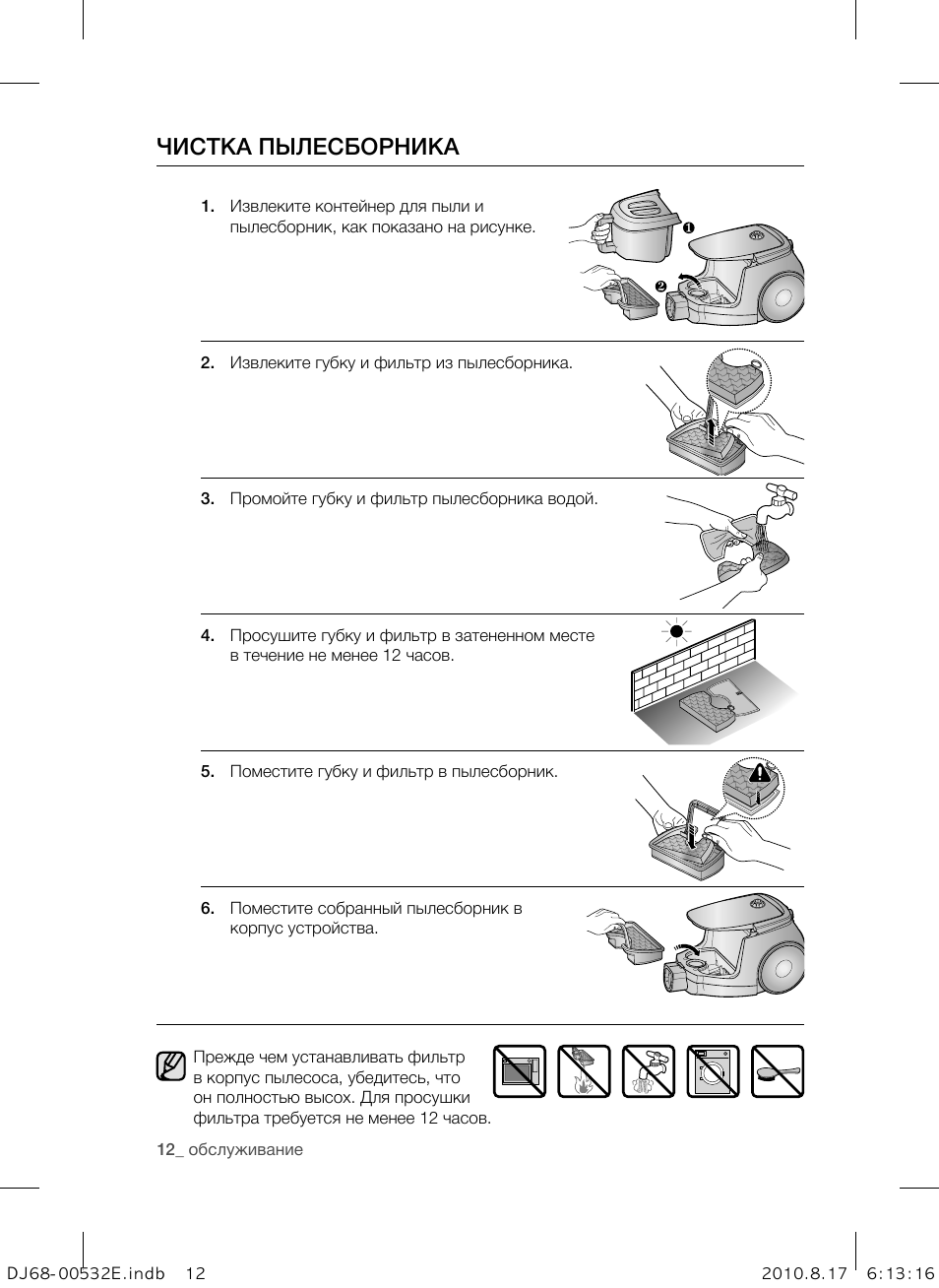 ЧИСТКА ПЫЛЕСБОРНИКА

1. Извлеките контейнер для пыли и пылесборник, как показано на рисунке.

❶

❷

2. Извлеките губку и фильтр из пылесборника.

3. Промойте губку и фильтр пылесборника водой.

4. Просушите губку и фильтр в затененном месте в течение не менее 12 часов.

5. Поместите губку и фильтр в пылесборник.

6. Поместите собранный пылесборник в корпус устройства.

Прежде чем устанавливать фильтр в корпус пылесоса, убедитесь, что он полностью высох. Для просушки фильтра требуется не менее 12 часов.

12_ обслуживание

DJ68-00532E.indb 12 2010.8.17 6:13:16