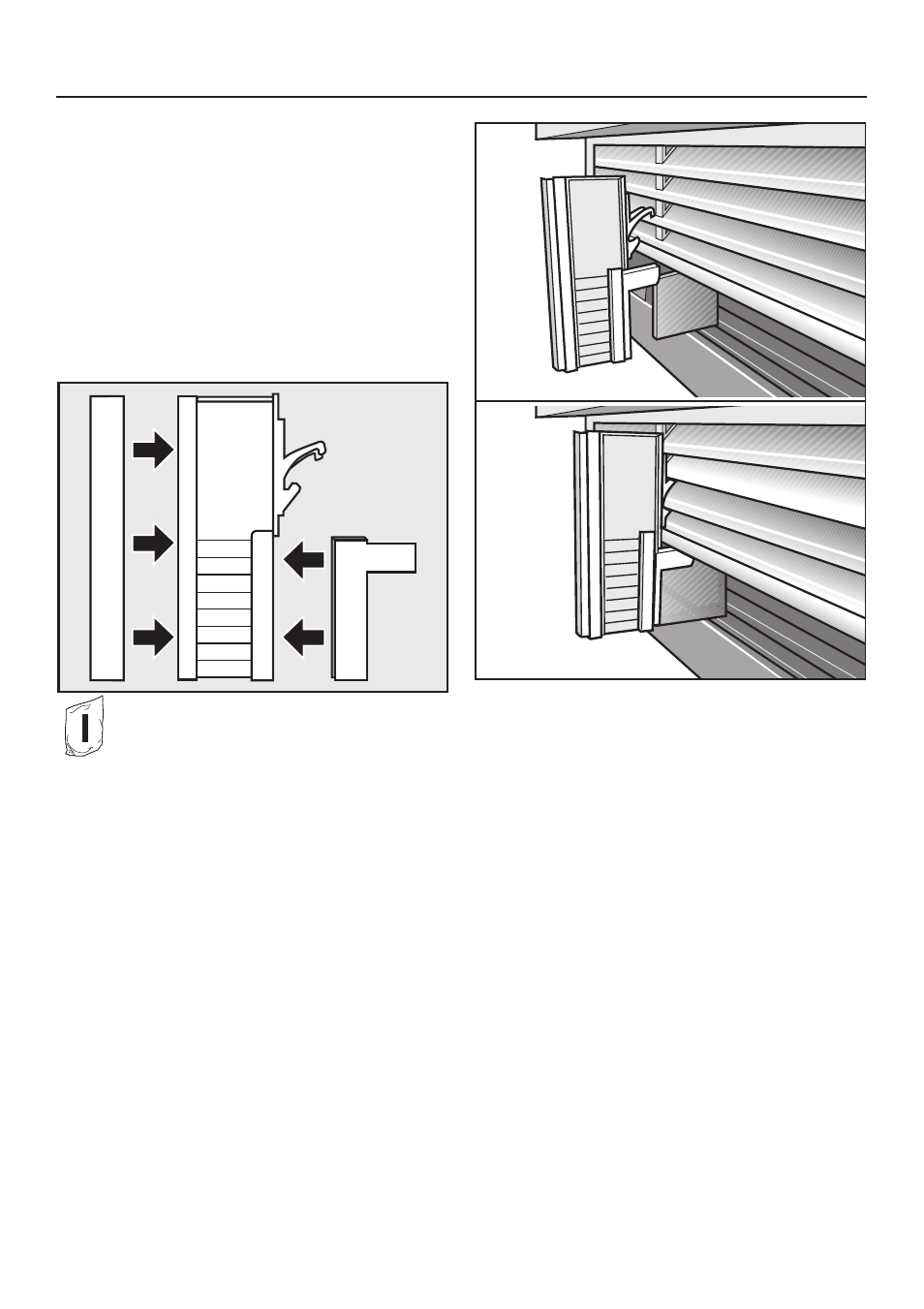 I