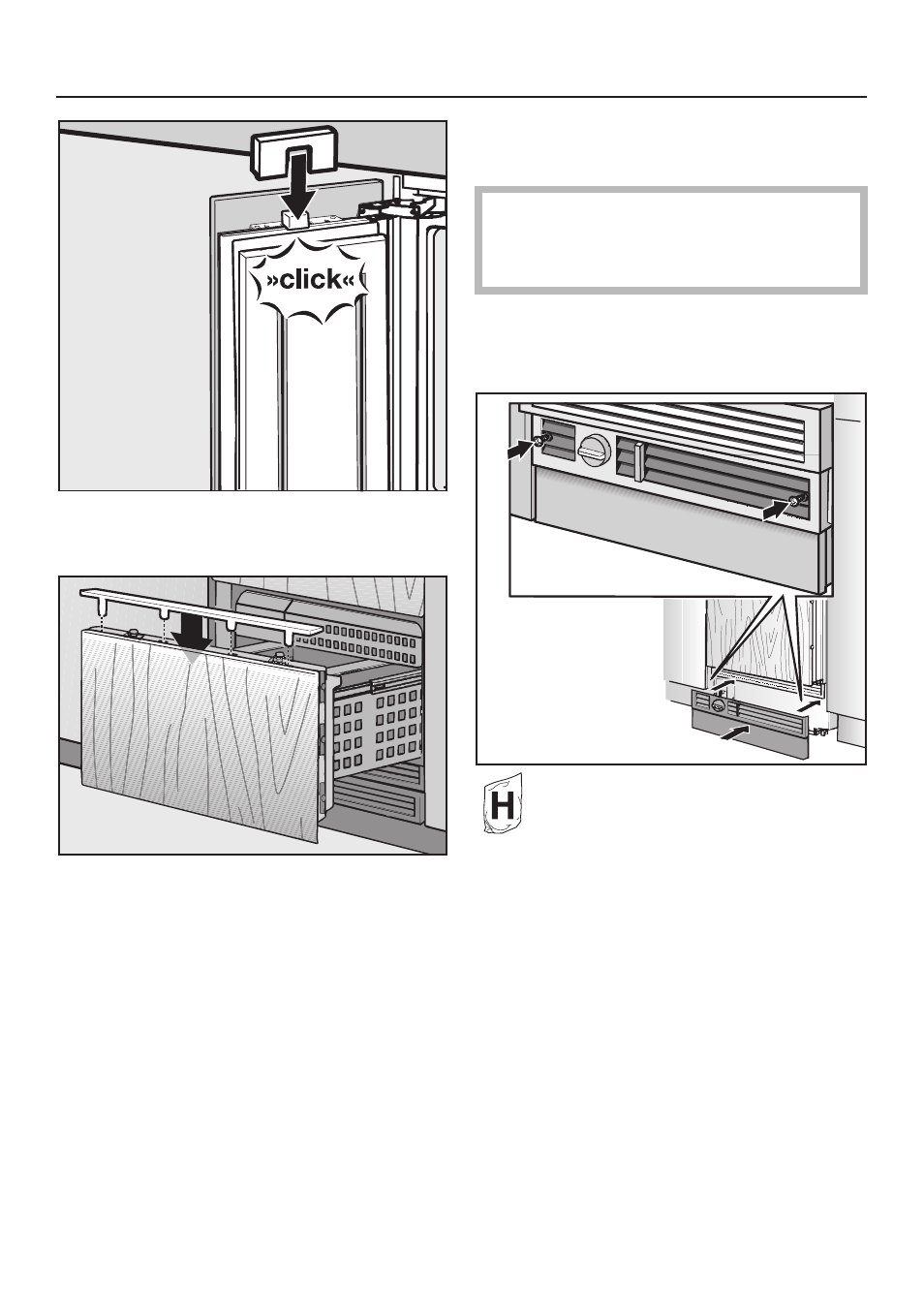 »click«

H