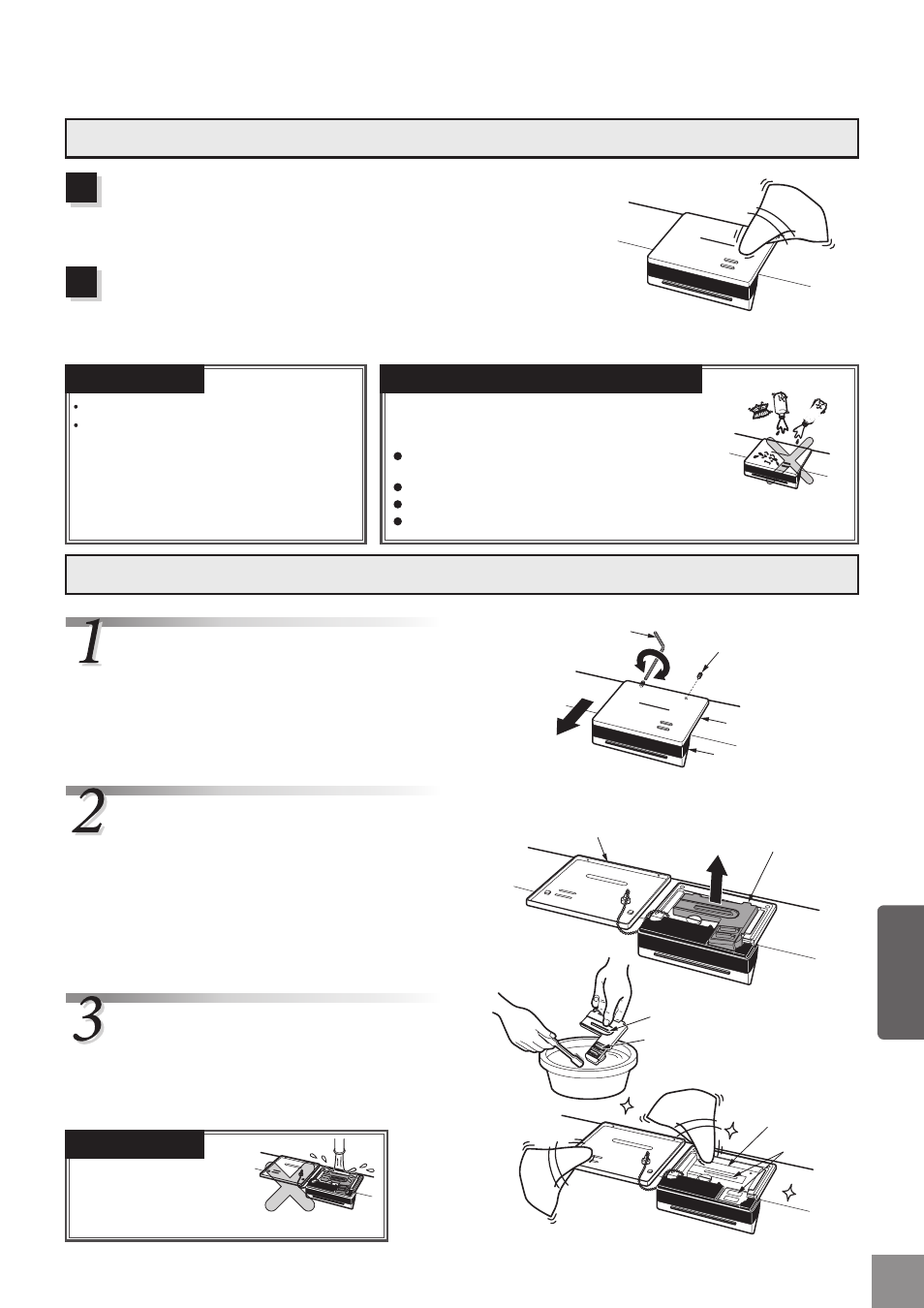 1

2

3