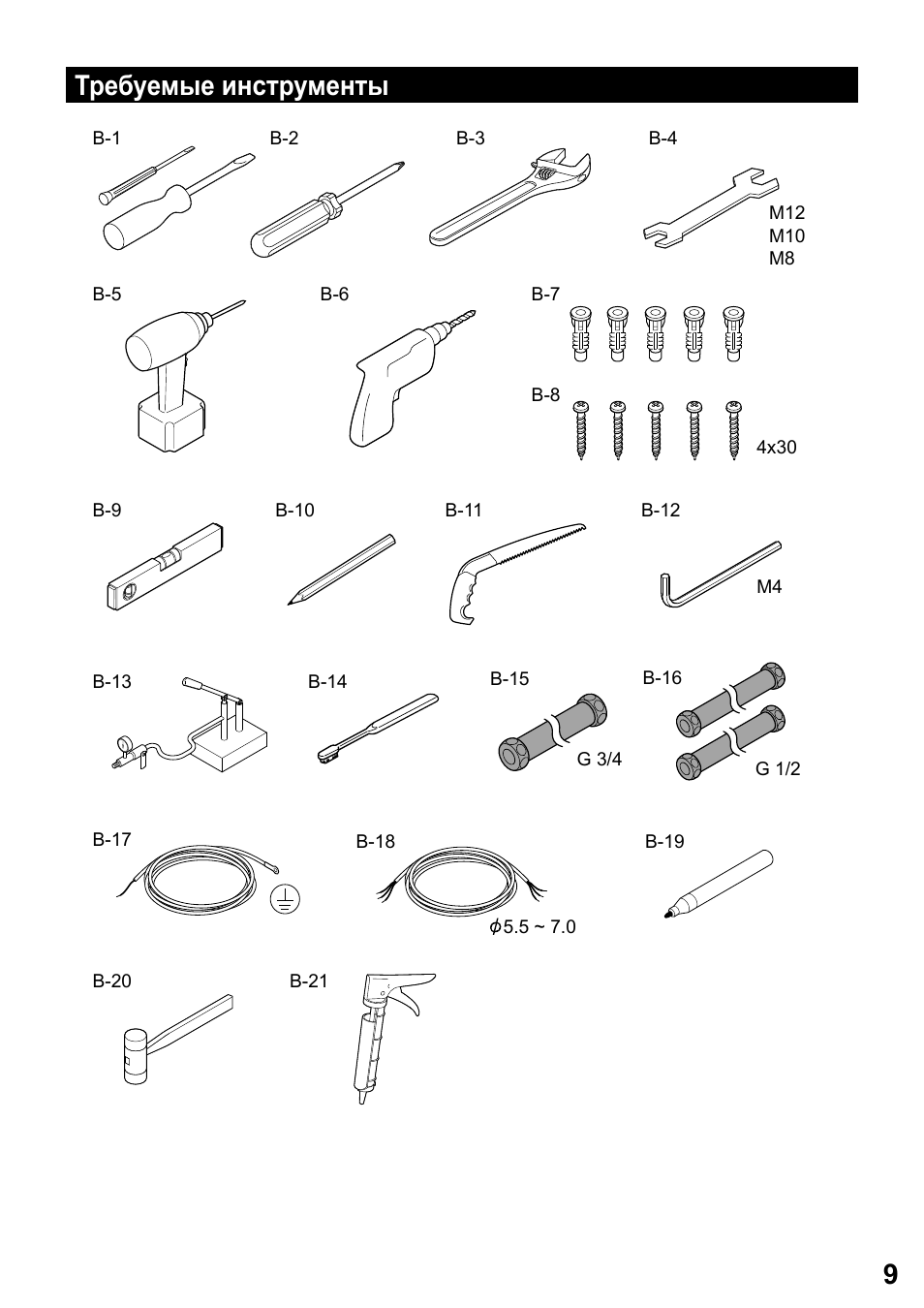 Требуемые инструменты

B-1

B-2

B-3

B-4

M12
M10
M8

B-5

B-6

B-7

B-8

4x30

B-9

B-10

B-11

B-12

M4

B-13

B-14

B-15

G 3/4

B-16

G 1/2

B-17

B-18

$\phi$5.5 ~ 7.0

B-19

B-20

B-21

9