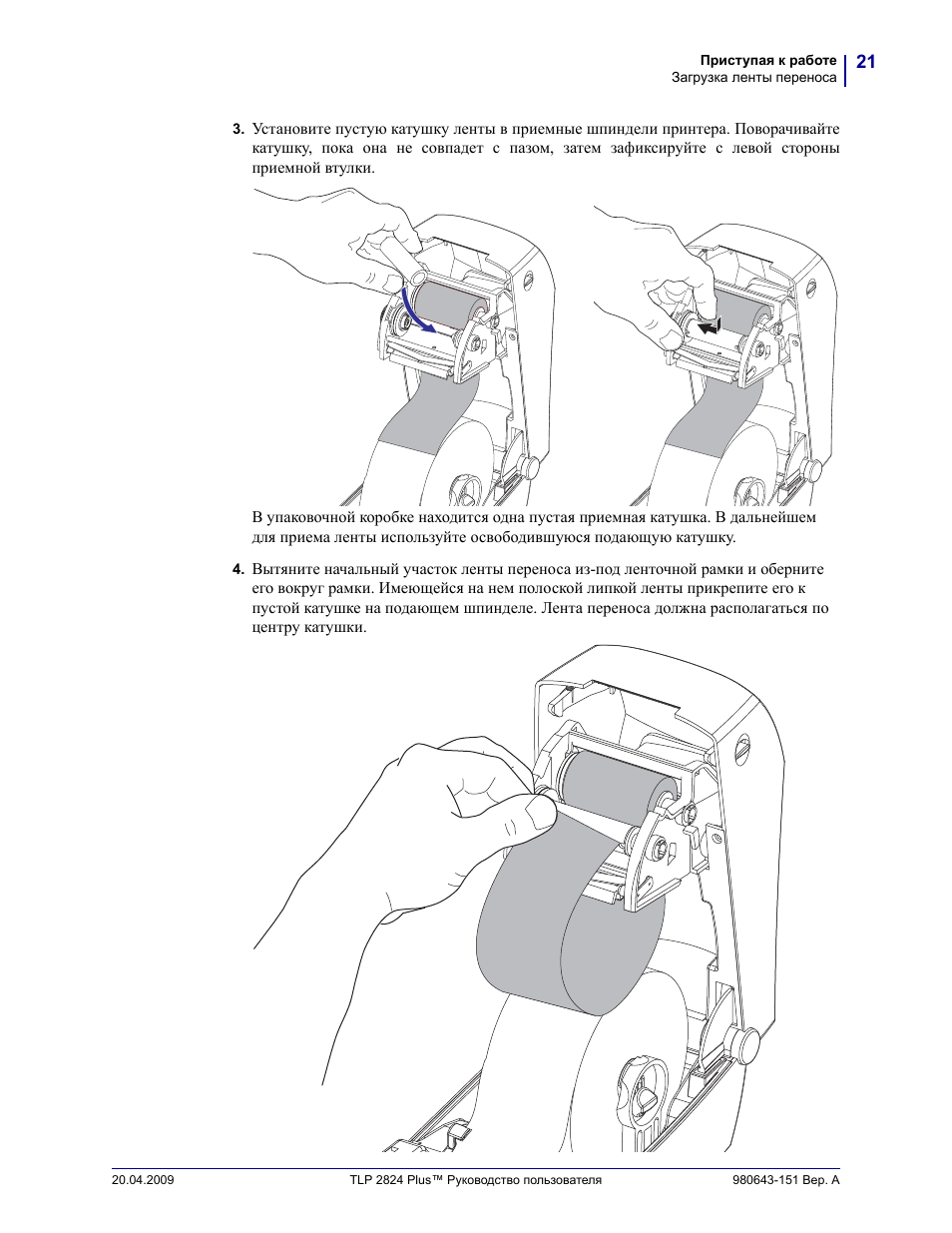 Приступая к работе
Загрузка ленты переноса

21

3. Установите пустую катушку ленты в приемные шпиндели принтера. Поворачивайте катушку, пока она не совпадет с пазом, затем зафиксируйте с левой стороны приемной втулки.

В упаковочной коробке находится одна пустая приемная катушка. В дальнейшем для приема ленты используйте освободившуюся подающую катушку.

4. Вытяните начальный участок ленты переноса из-под ленточной рамки и оберните его вокруг рамки. Имеющейся на нем полоской липкой ленты прикрепите его к пустой катушке на подающем шпинделе. Лента переноса должна располагаться по центру катушки.

20.04.2009

TLP 2824 Plus™ Руководство пользователя

980643-151 Вер. A