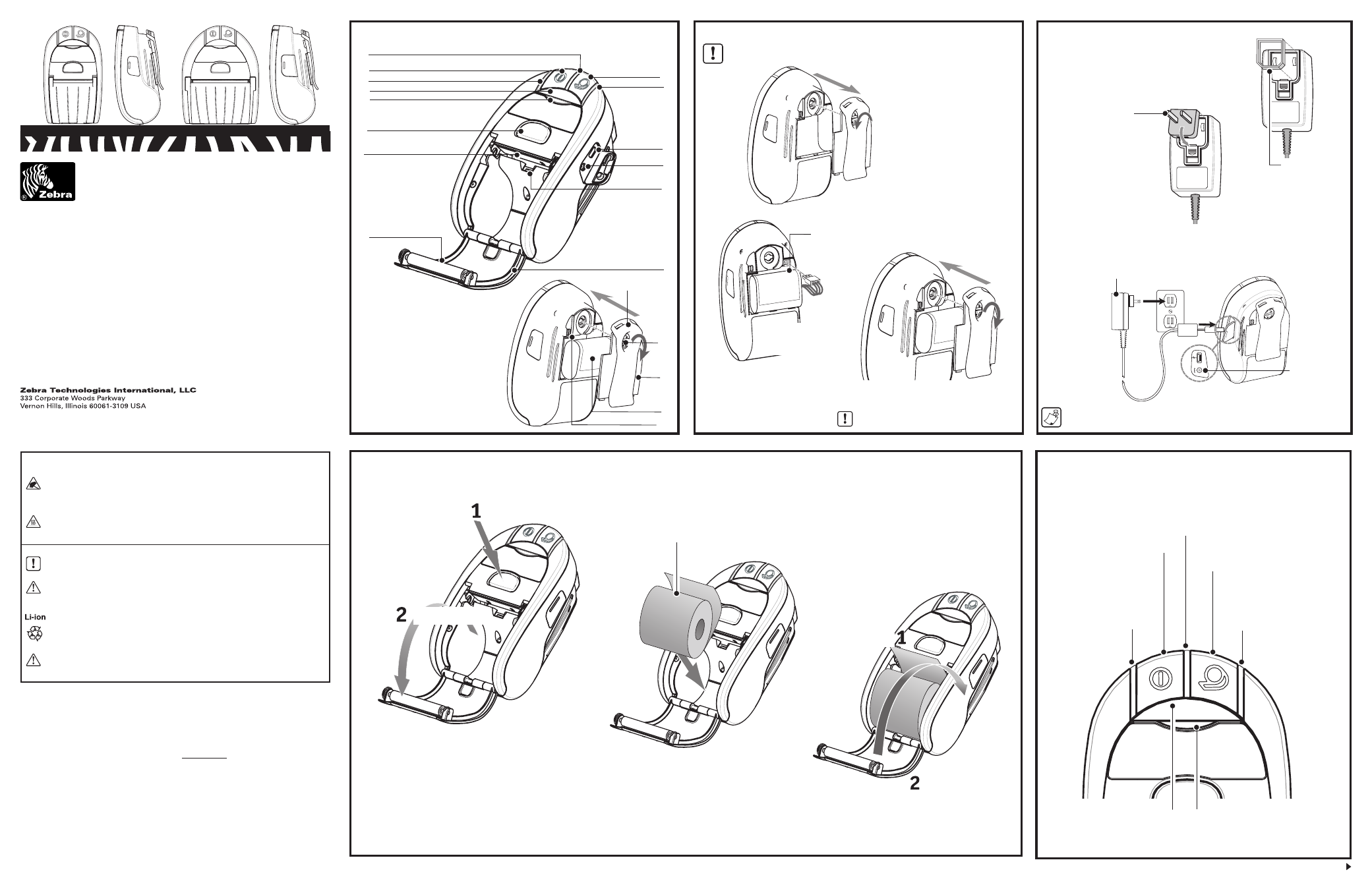 Zebra

Zebra Technologies International, LLC
333 Corporate Woods Parkway
Vernon Hills, Illinois 60061-3109 USA

Li-ion

1

2

1

2